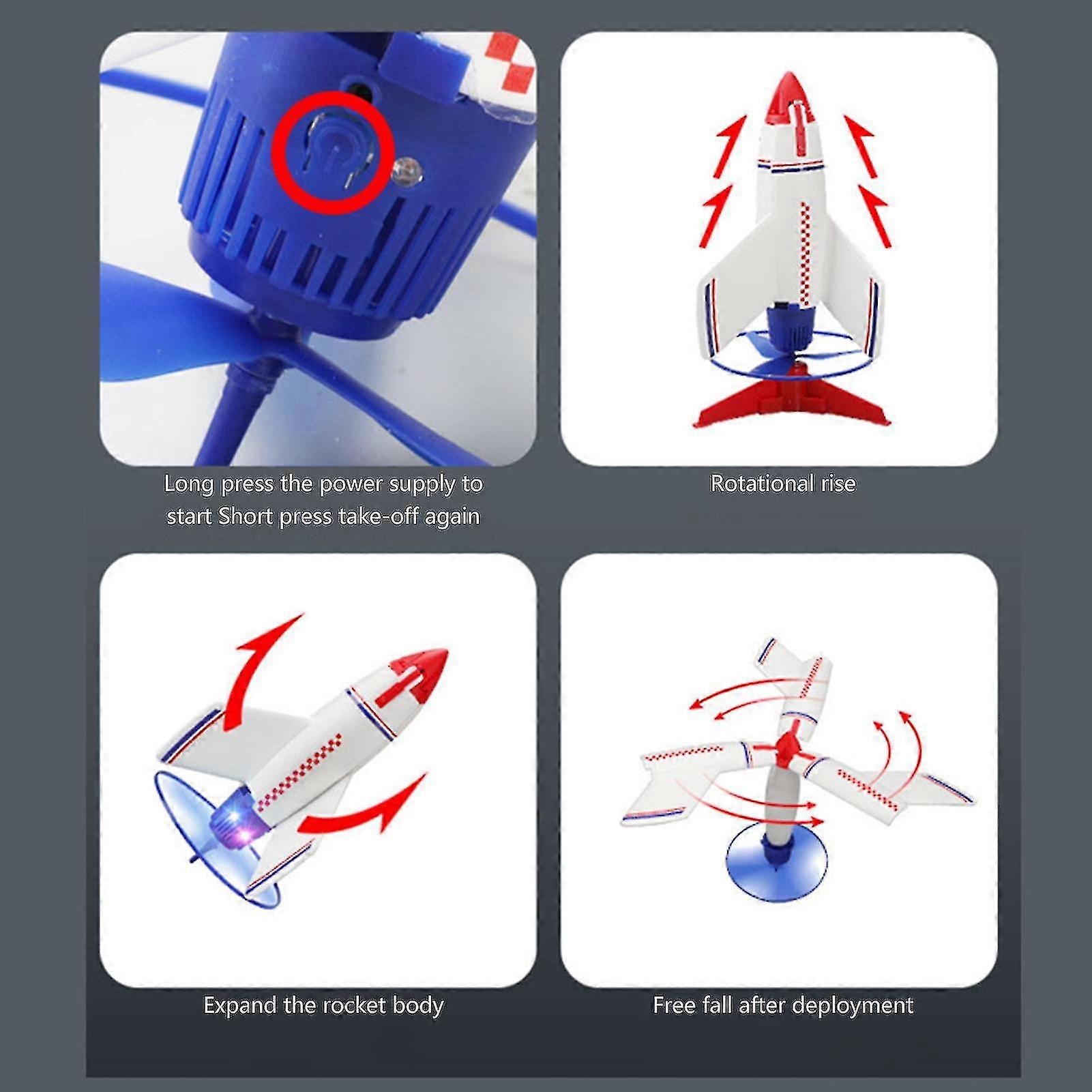 Long press the power supply to start Short press take-off again

Rotational rise

Expand the rocket body

Free fall after deployment