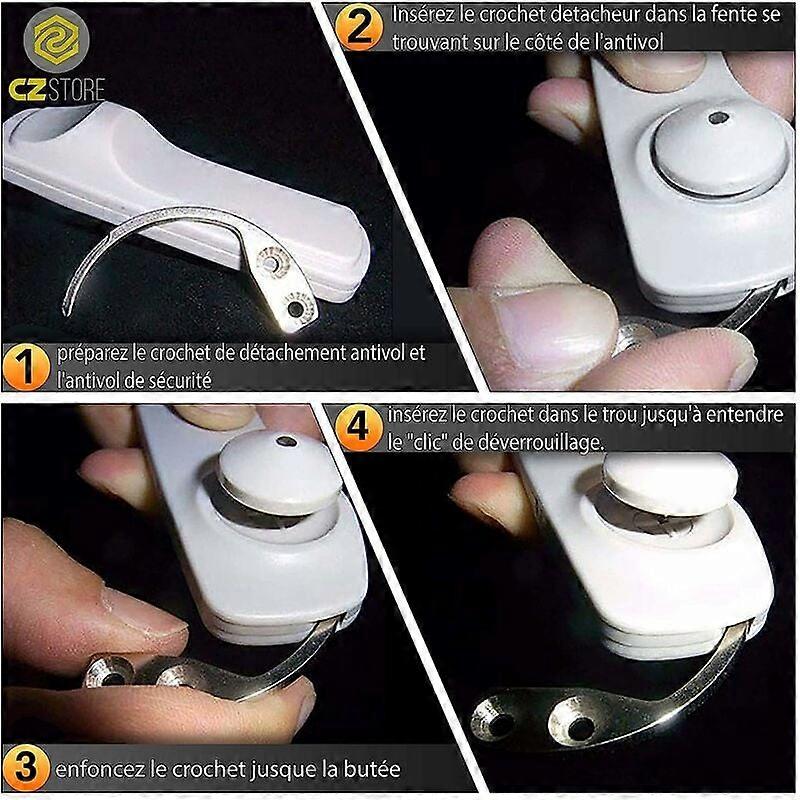 CZ STORE

1 préparez le crochet de détachement antivol et l'antivol de sécurité

2 Insérez le crochet detacheur dans la fente se trouvant sur le côté de l'antivol

3 enfoncez le crochet jusque la butée

4 insérez le crochet dans le trou jusqu'à entendre le "clic" de déverrouillage.