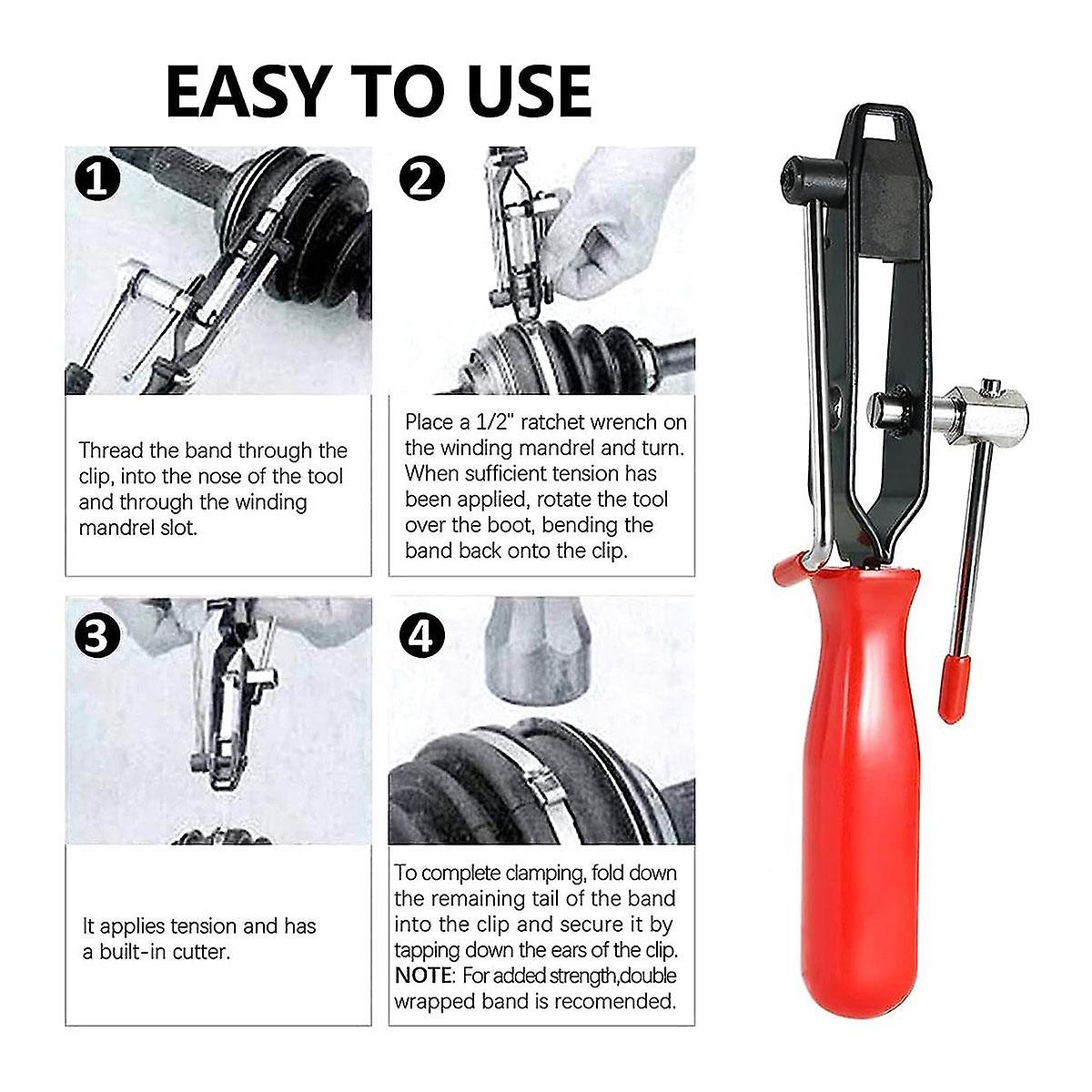 EASY TO USE

1

Thread the band through the clip, into the nose of the tool and through the winding mandrel slot.

2

Place a 1/2" ratchet wrench on the winding mandrel and turn. When sufficient tension has been applied, rotate the tool over the boot, bending the band back onto the clip.

3

It applies tension and has a built-in cutter.

4

To complete clamping, fold down the remaining tail of the band into the clip and secure it by tapping down the ears of the clip. NOTE: For added strength,double wrapped band is recomended.