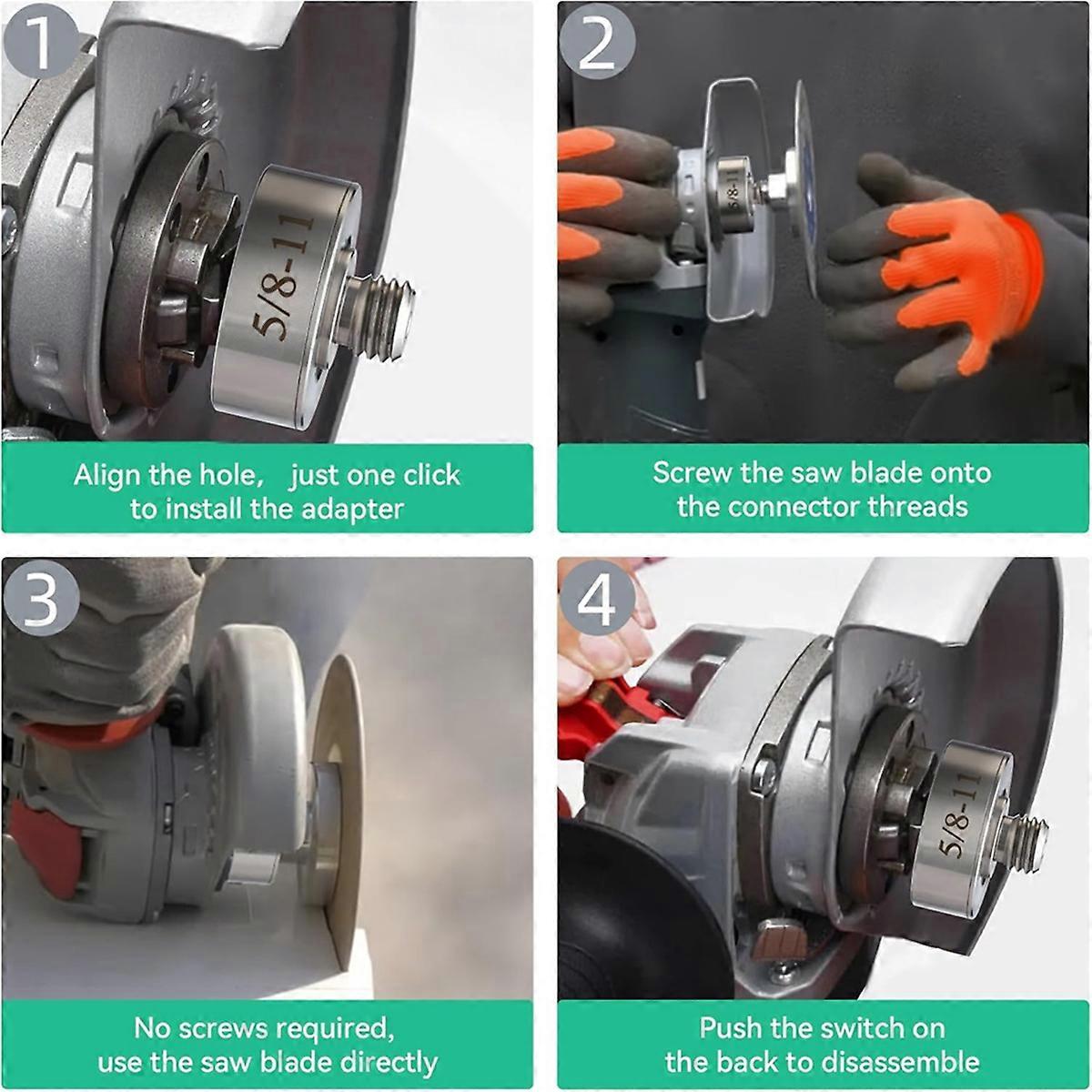 1

5/8-11

Align the hole, just one click to install the adapter

2

5/8-11

Screw the saw blade onto the connector threads

3

No screws required, use the saw blade directly

4

5/8-11

Push the switch on the back to disassemble