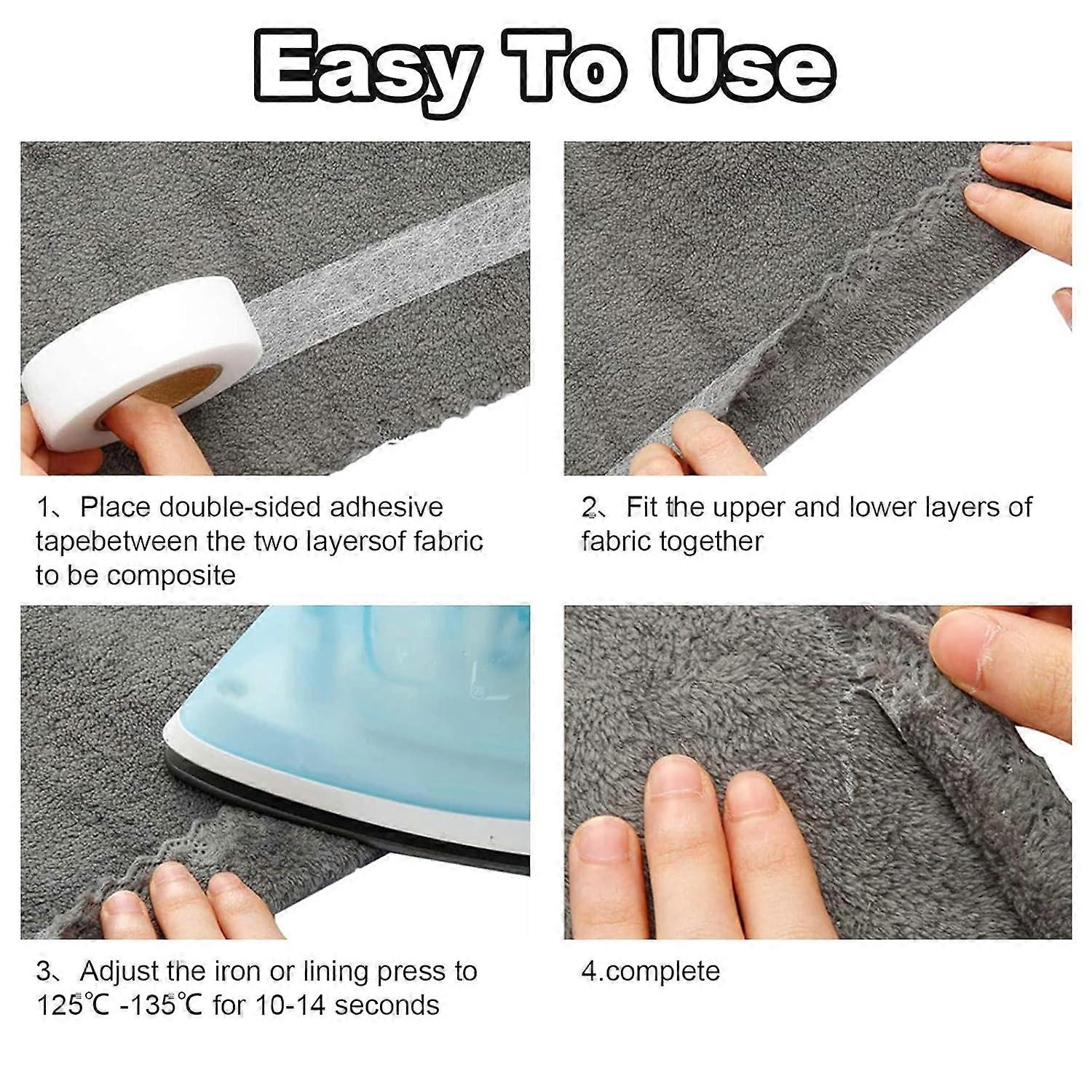 Easy To Use

1、Place double-sided adhesive tapebetween the two layersof fabric to be composite

2、Fit the upper and lower layers of fabric together

3、Adjust the iron or lining press to 125℃ -135℃ for 10-14 seconds

4.complete