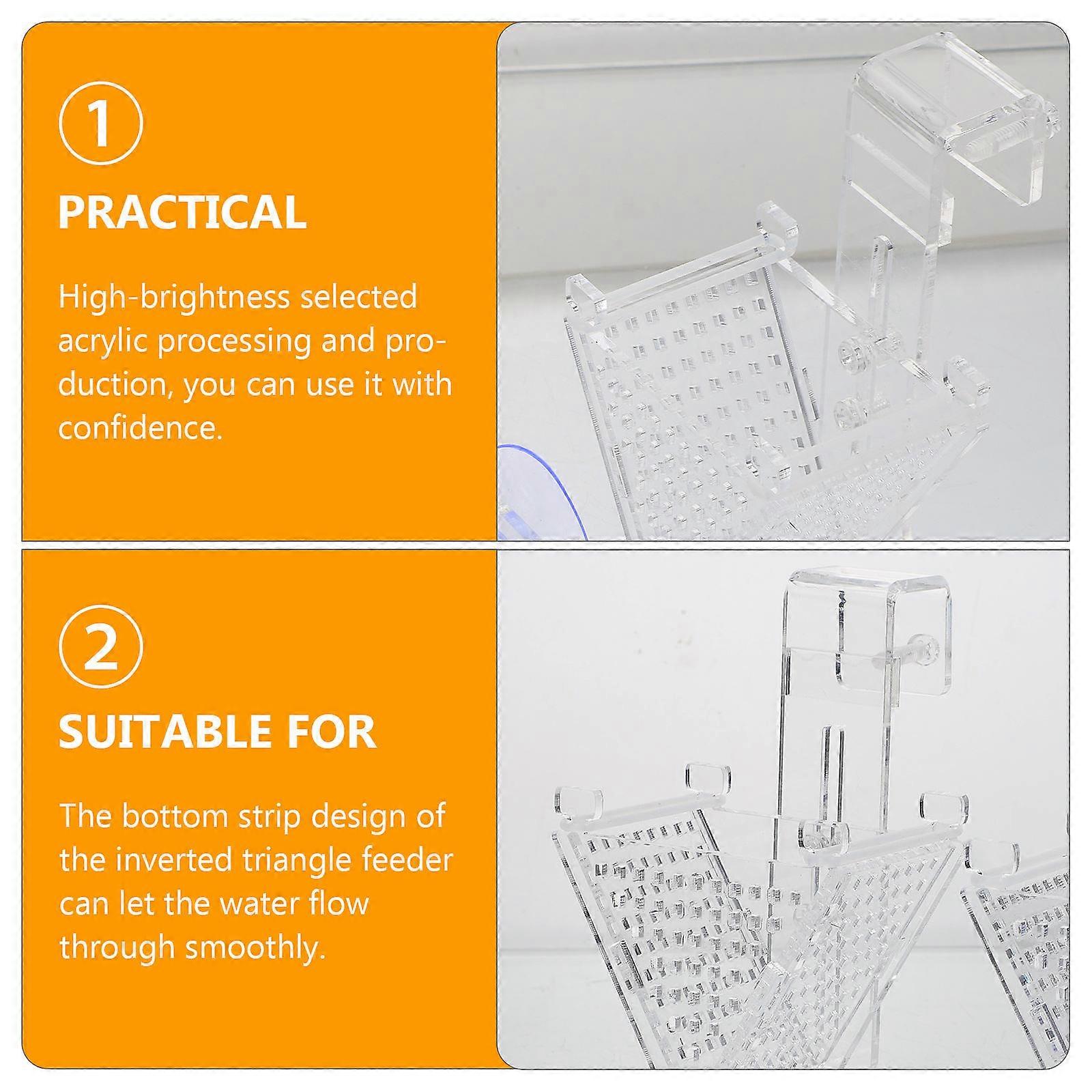 ①

PRACTICAL

High-brightness selected acrylic processing and production, you can use it with confidence.

②

SUITABLE FOR

The bottom strip design of the inverted triangle feeder can let the water flow through smoothly.