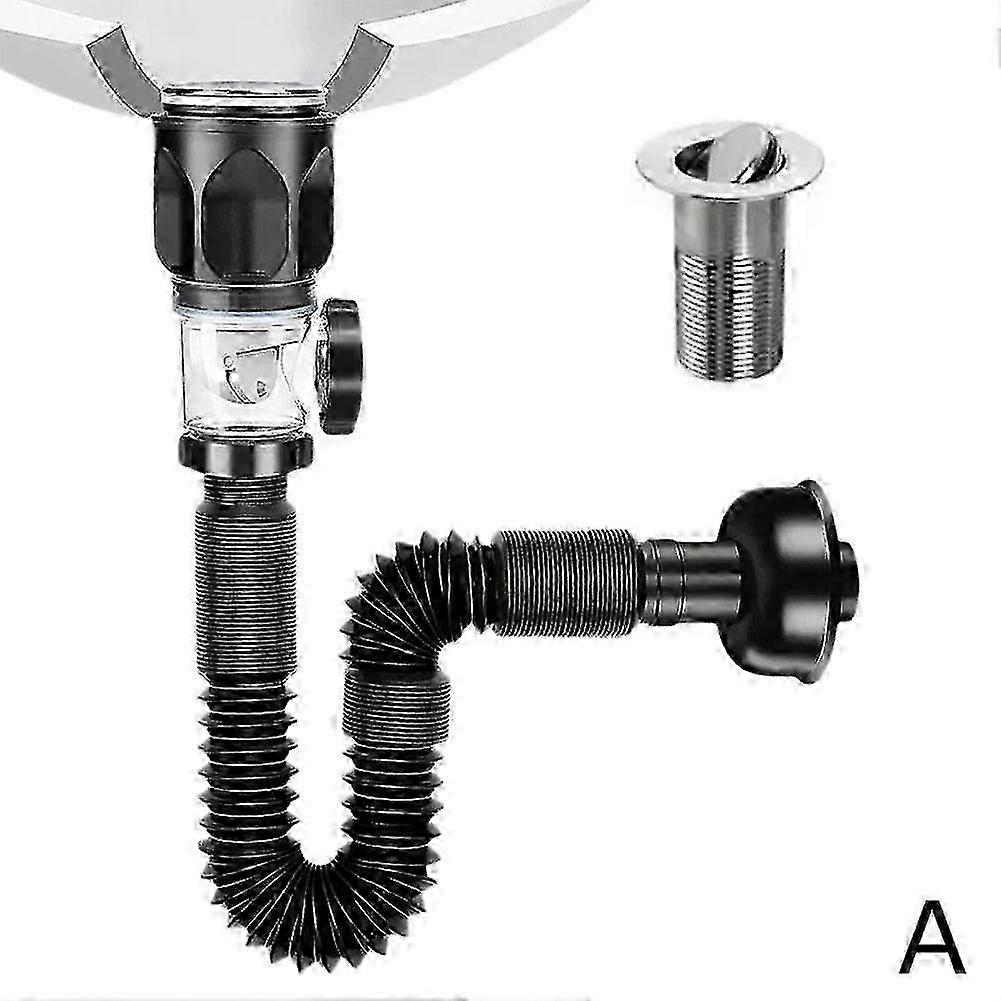 A