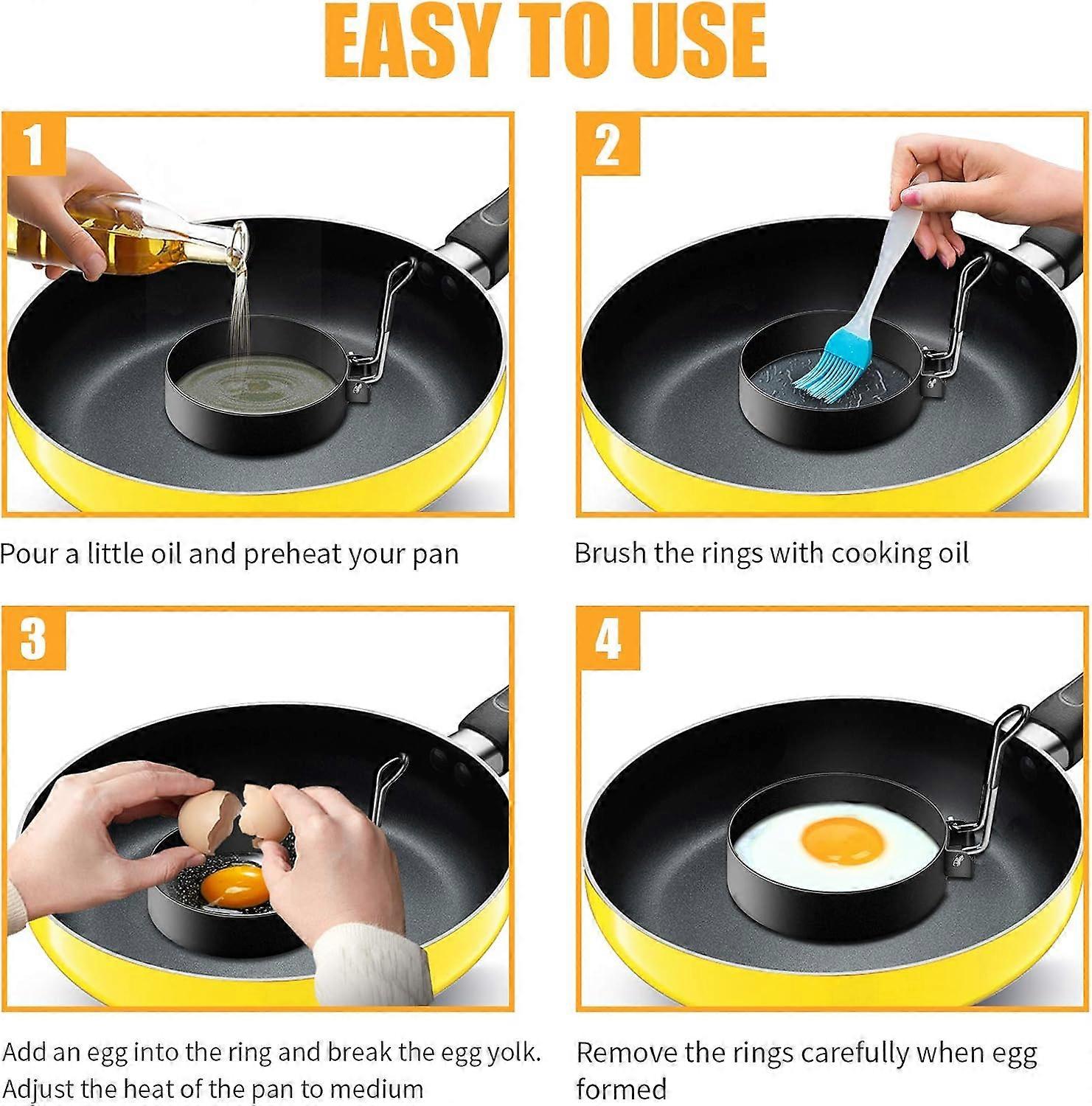 EASY TO USE

1

Pour a little oil and preheat your pan

2

Brush the rings with cooking oil

3

Add an egg into the ring and break the egg yolk. Adjust the heat of the pan to medium

4

Remove the rings carefully when egg formed