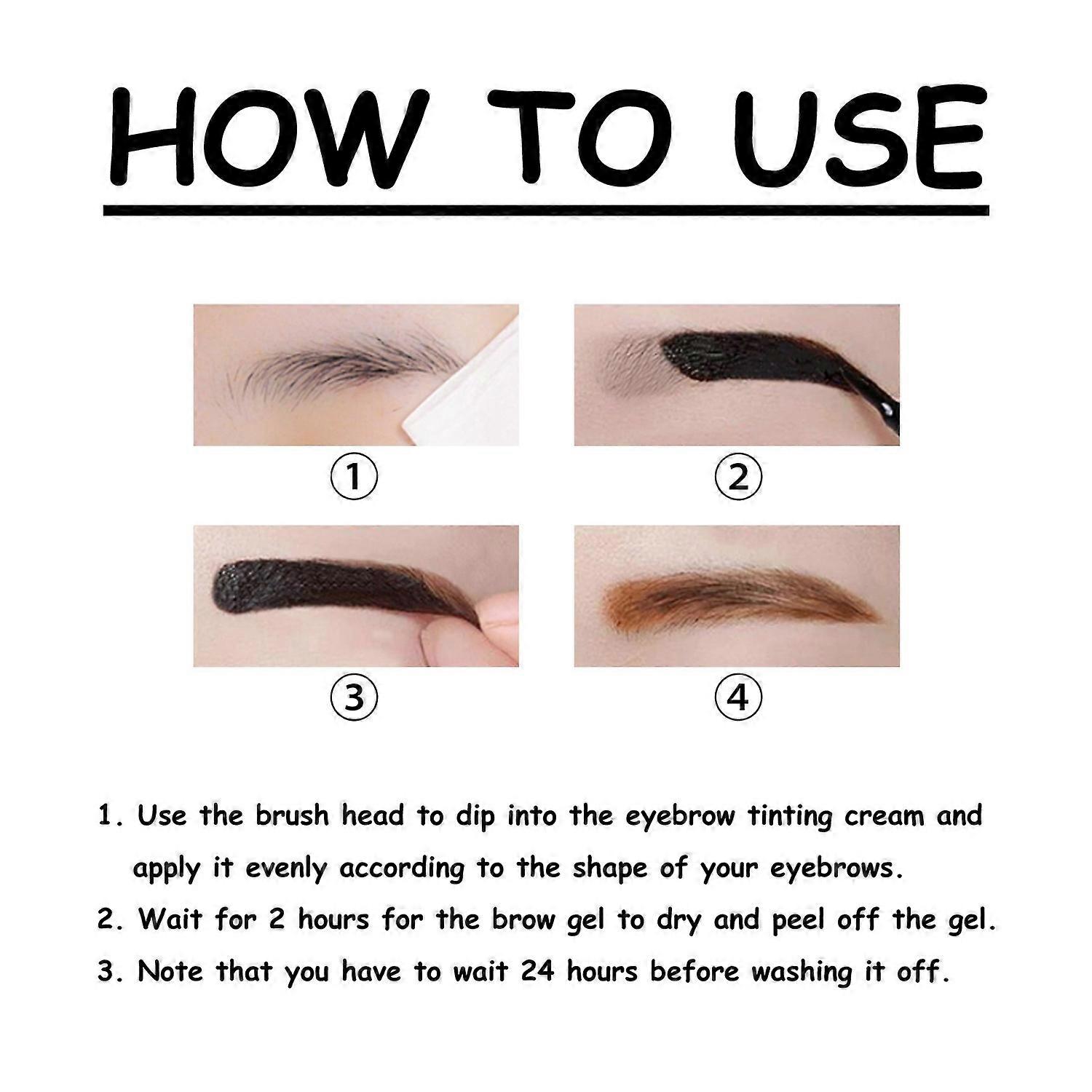 HOW TO USE

①

②

③

④

1. Use the brush head to dip into the eyebrow tinting cream and apply it evenly according to the shape of your eyebrows.

2. Wait for 2 hours for the brow gel to dry and peel off the gel.

3. Note that you have to wait 24 hours before washing it off.