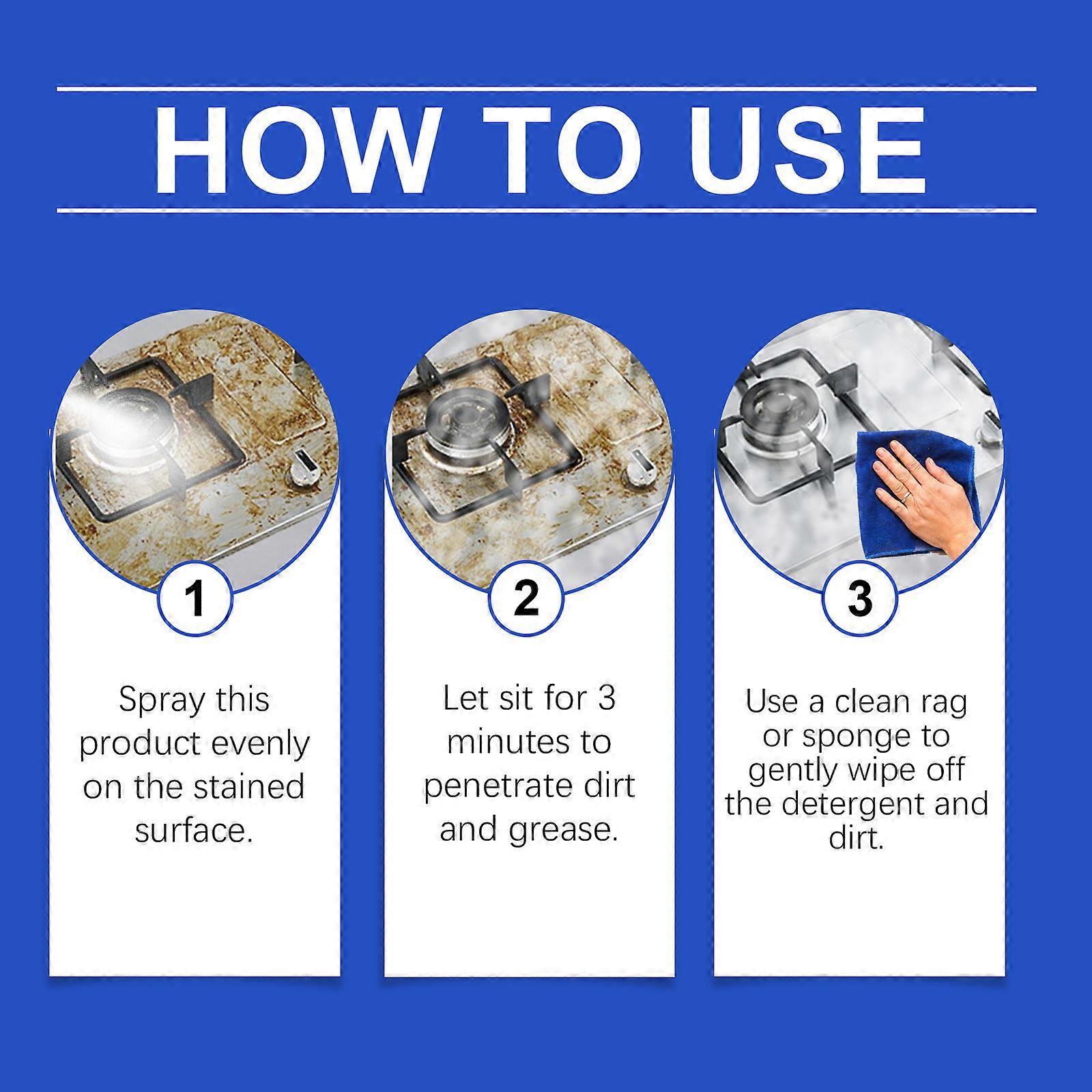 HOW TO USE

1

Spray this product evenly on the stained surface.

2

Let sit for 3 minutes to penetrate dirt and grease.

3

Use a clean rag or sponge to gently wipe off the detergent and dirt.