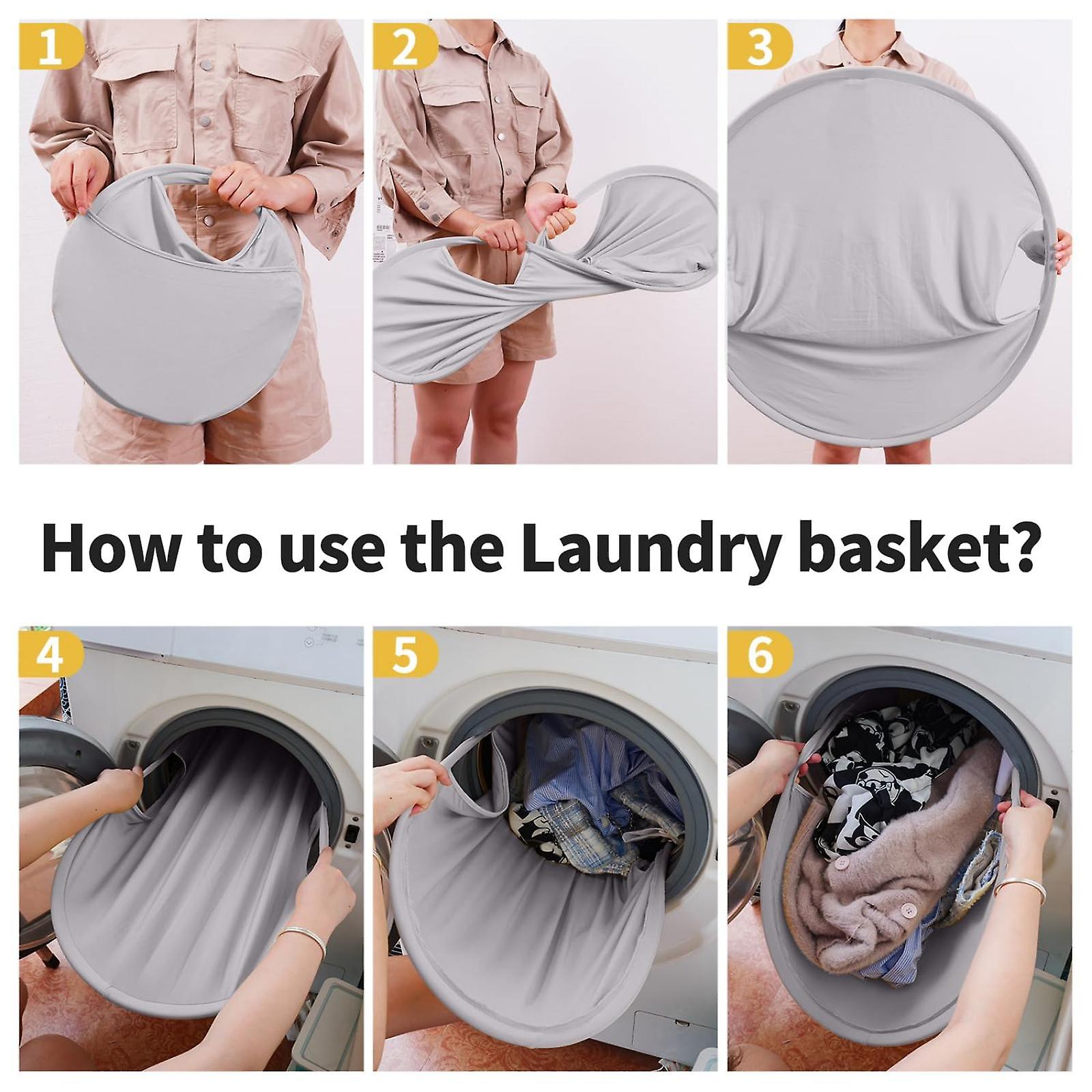 1

2

3

How to use the Laundry basket?

4

5

6