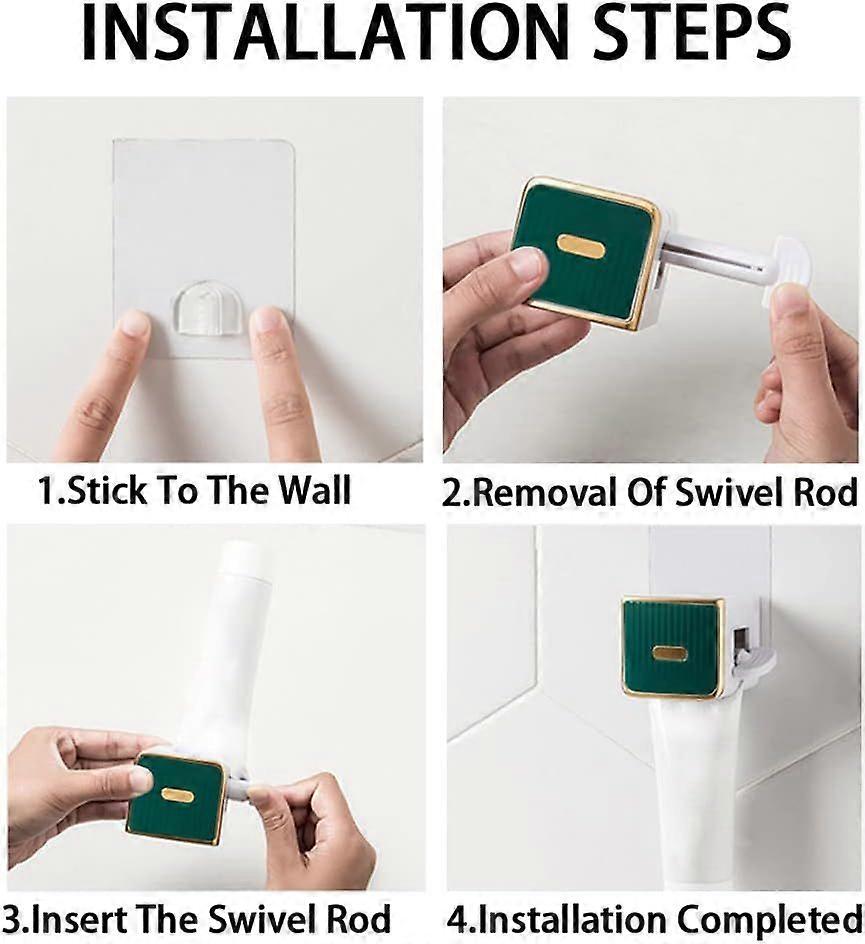 INSTALLATION STEPS

1.Stick To The Wall

2.Removal Of Swivel Rod

3.Insert The Swivel Rod

4.Installation Completed