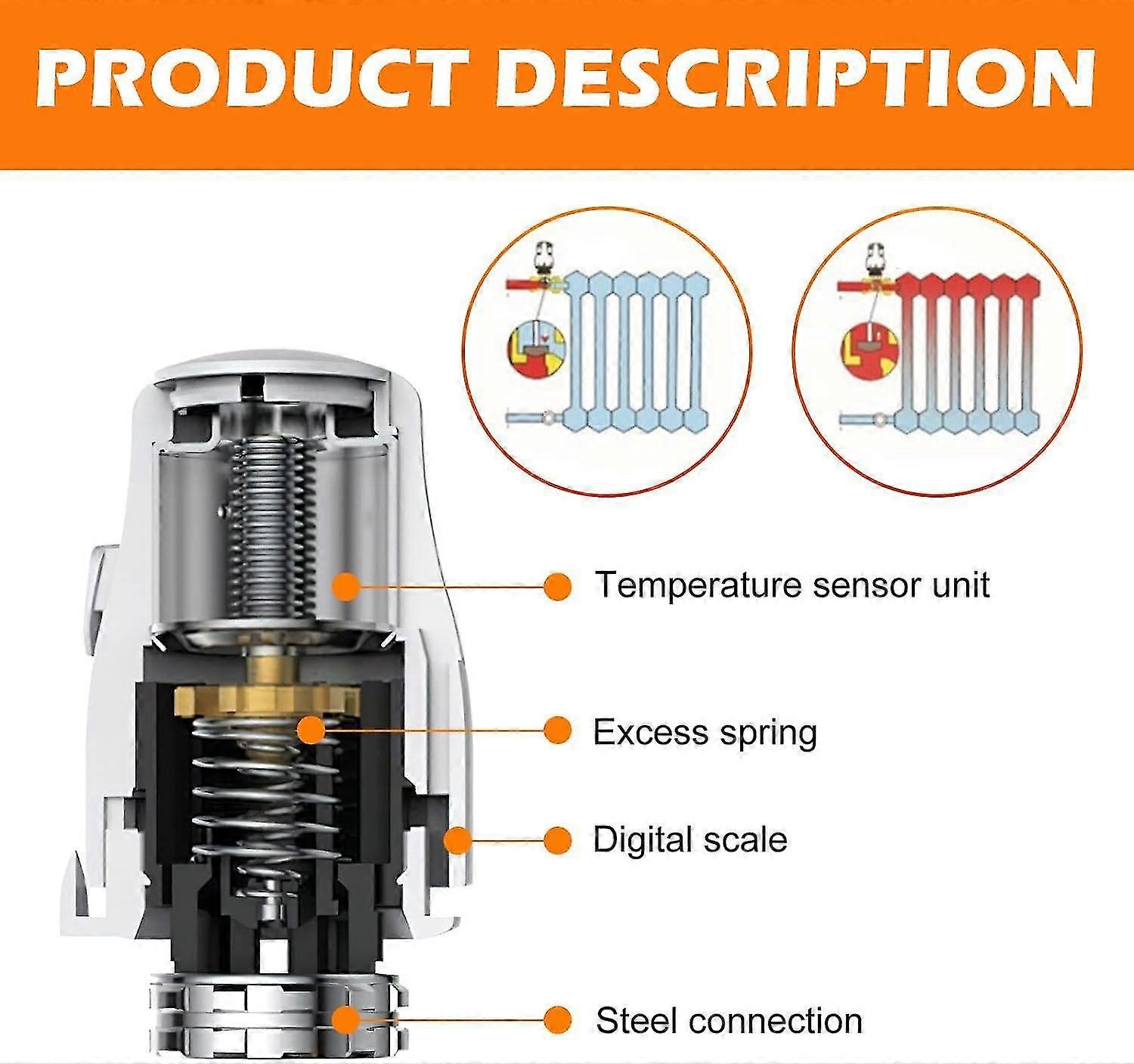 PRODUCT DESCRIPTION

Temperature sensor unit

Excess spring

Digital scale

Steel connection