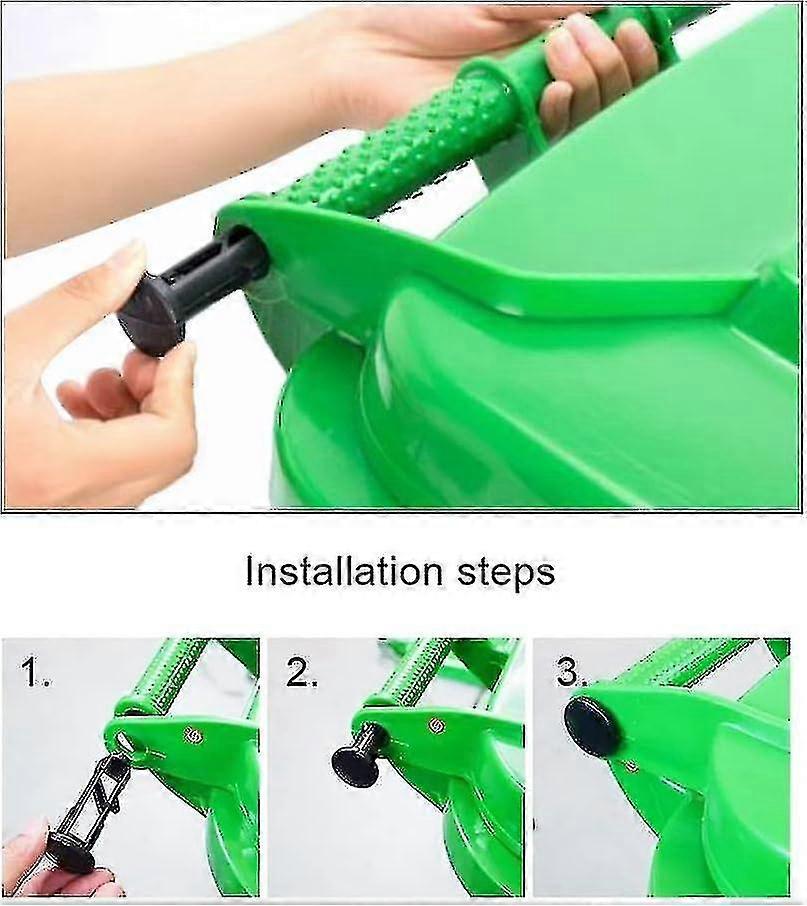 Installation steps

1.

2.

3.