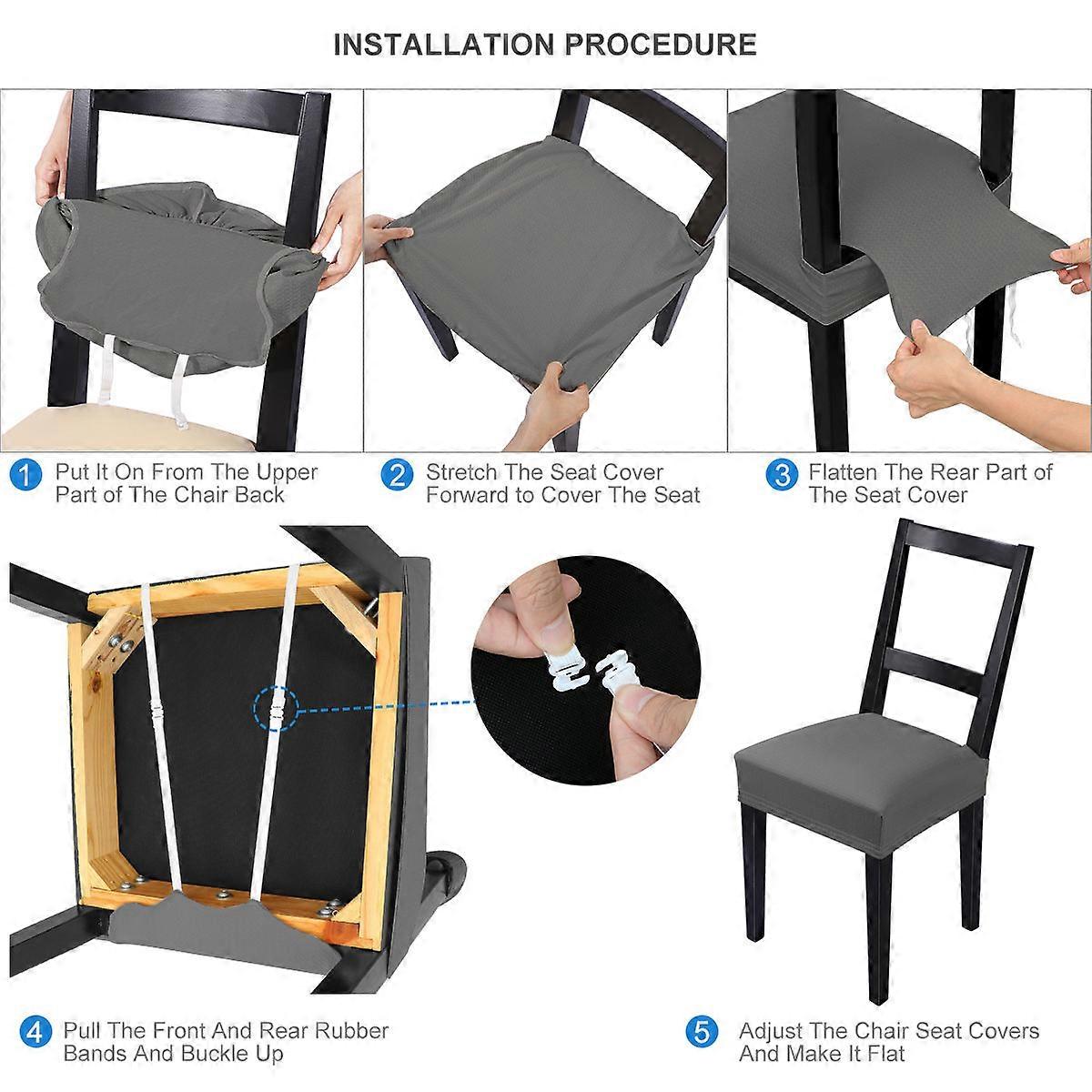 INSTALLATION PROCEDURE

1 Put It On From The Upper Part of The Chair Back

2 Stretch The Seat Cover Forward to Cover The Seat

3 Flatten The Rear Part of The Seat Cover

4 Pull The Front And Rear Rubber Bands And Buckle Up

5 Adjust The Chair Seat Covers And Make It Flat