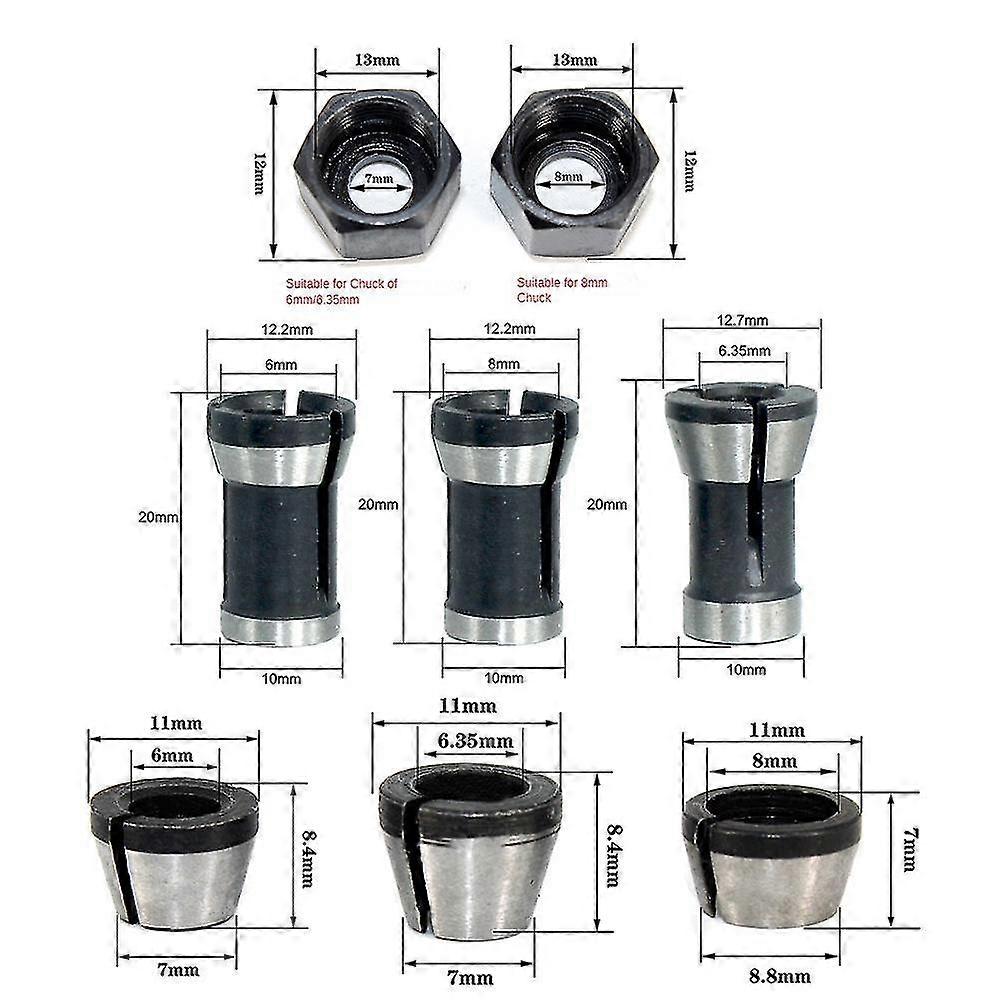 13mm
12mm
7mm
Suitable for Chuck of 6mm/6.35mm

13mm
12mm
8mm
Suitable for 8mm Chuck

12.2mm
6mm
20mm
10mm

12.2mm
8mm
20mm
10mm

12.7mm
6.35mm
20mm
10mm

11mm
6mm
8.4mm
7mm

11mm
6.35mm
8.4mm
7mm

11mm
8mm
7mm
8.8mm