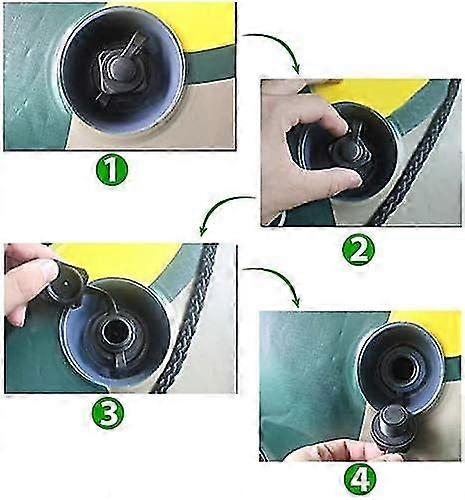 1

2

3

4