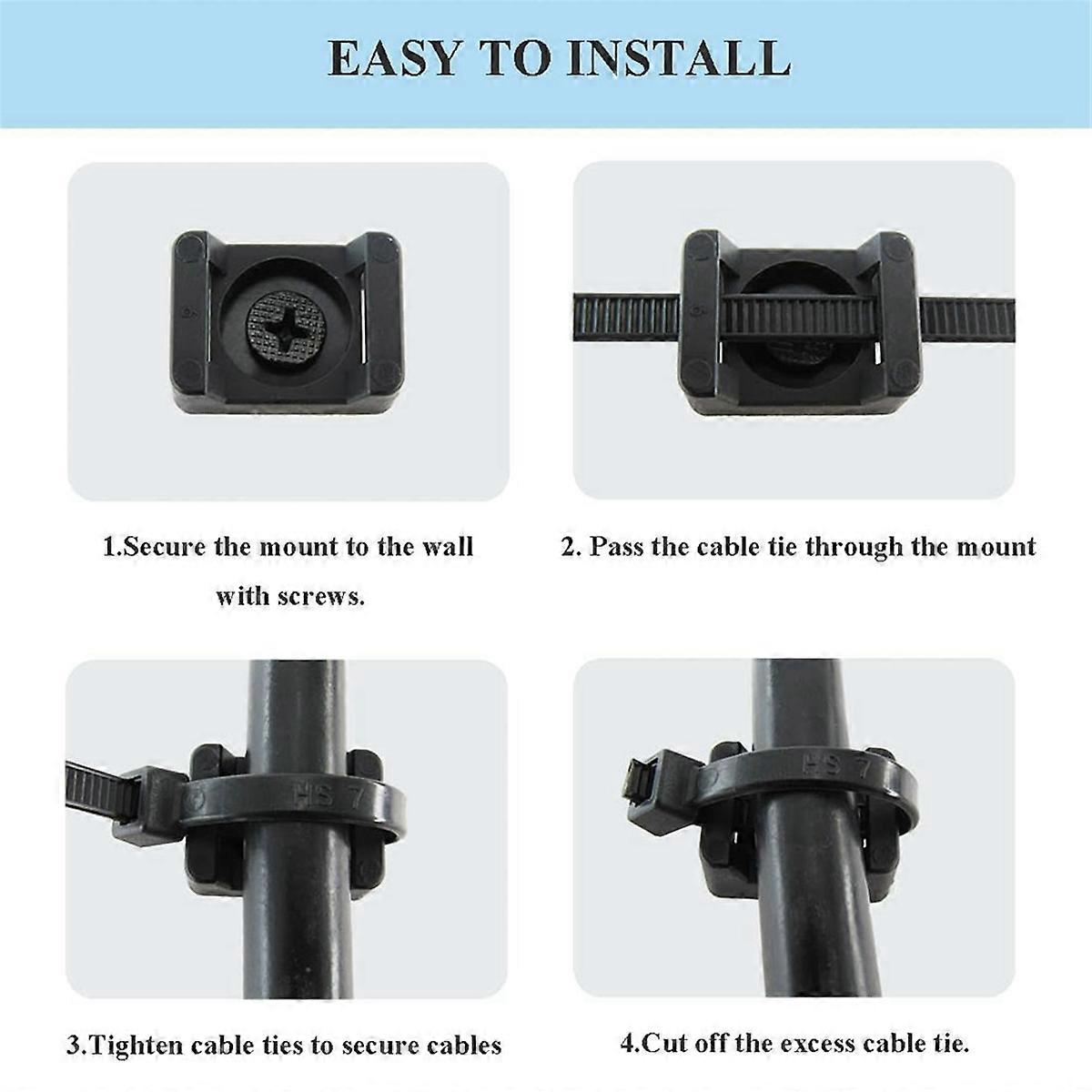 EASY TO INSTALL

1.Secure the mount to the wall with screws.

2. Pass the cable tie through the mount

HS 7

HS 7

3.Tighten cable ties to secure cables

4.Cut off the excess cable tie.