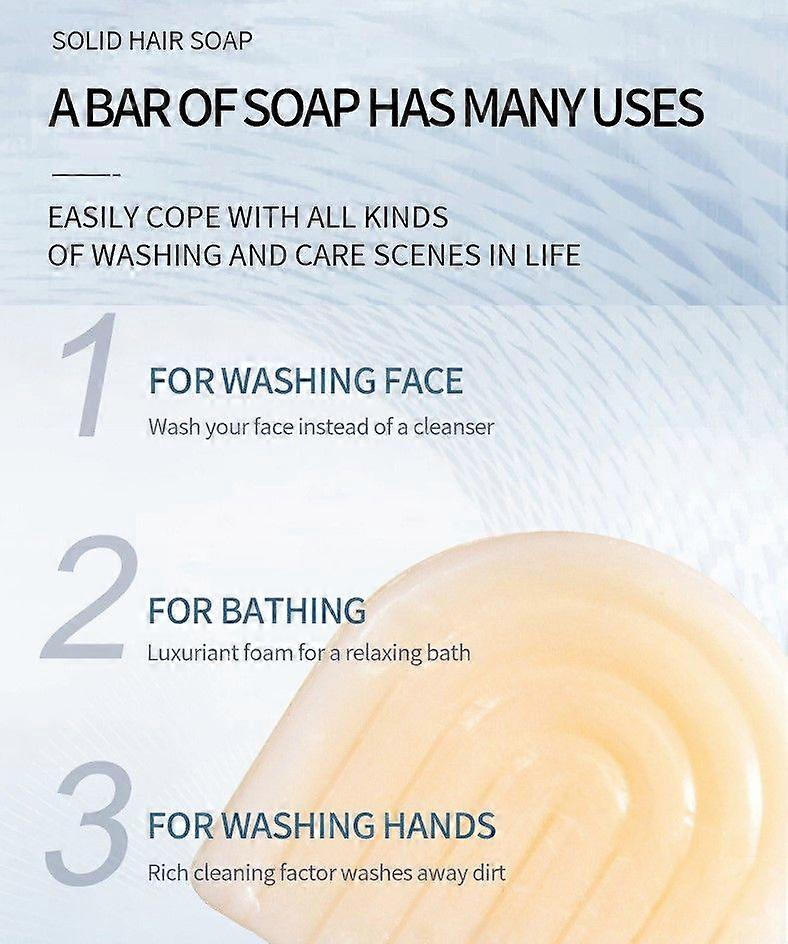 SOLID HAIR SOAP

A BAR OF SOAP HAS MANY USES

EASILY COPE WITH ALL KINDS OF WASHING AND CARE SCENES IN LIFE

1

FOR WASHING FACE

Wash your face instead of a cleanser

2

FOR BATHING

Luxuriant foam for a relaxing bath

3

FOR WASHING HANDS

Rich cleaning factor washes away dirt