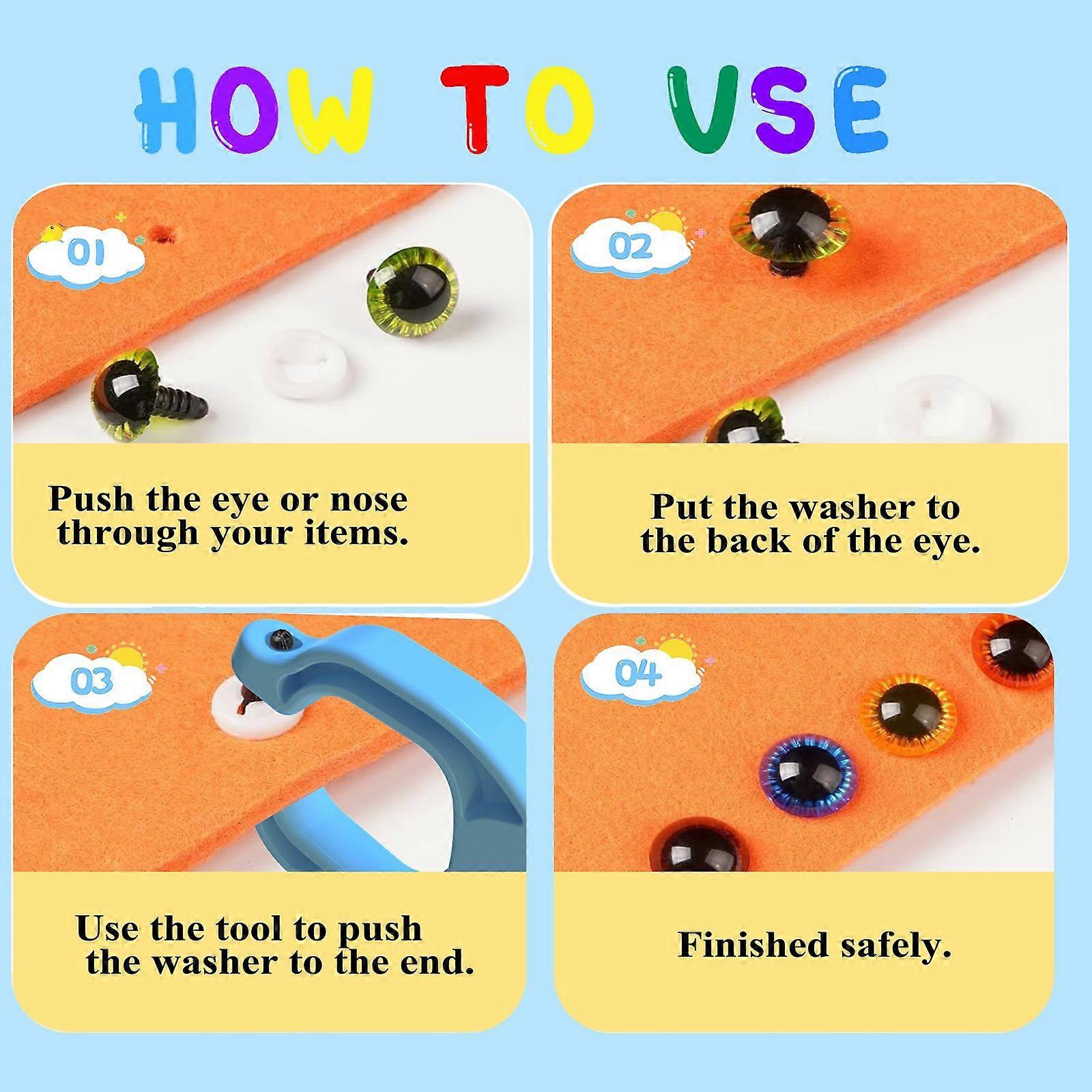 HOW TO USE

01

Push the eye or nose through your items.

02

Put the washer to the back of the eye.

03

Use the tool to push the washer to the end.

04

Finished safely.