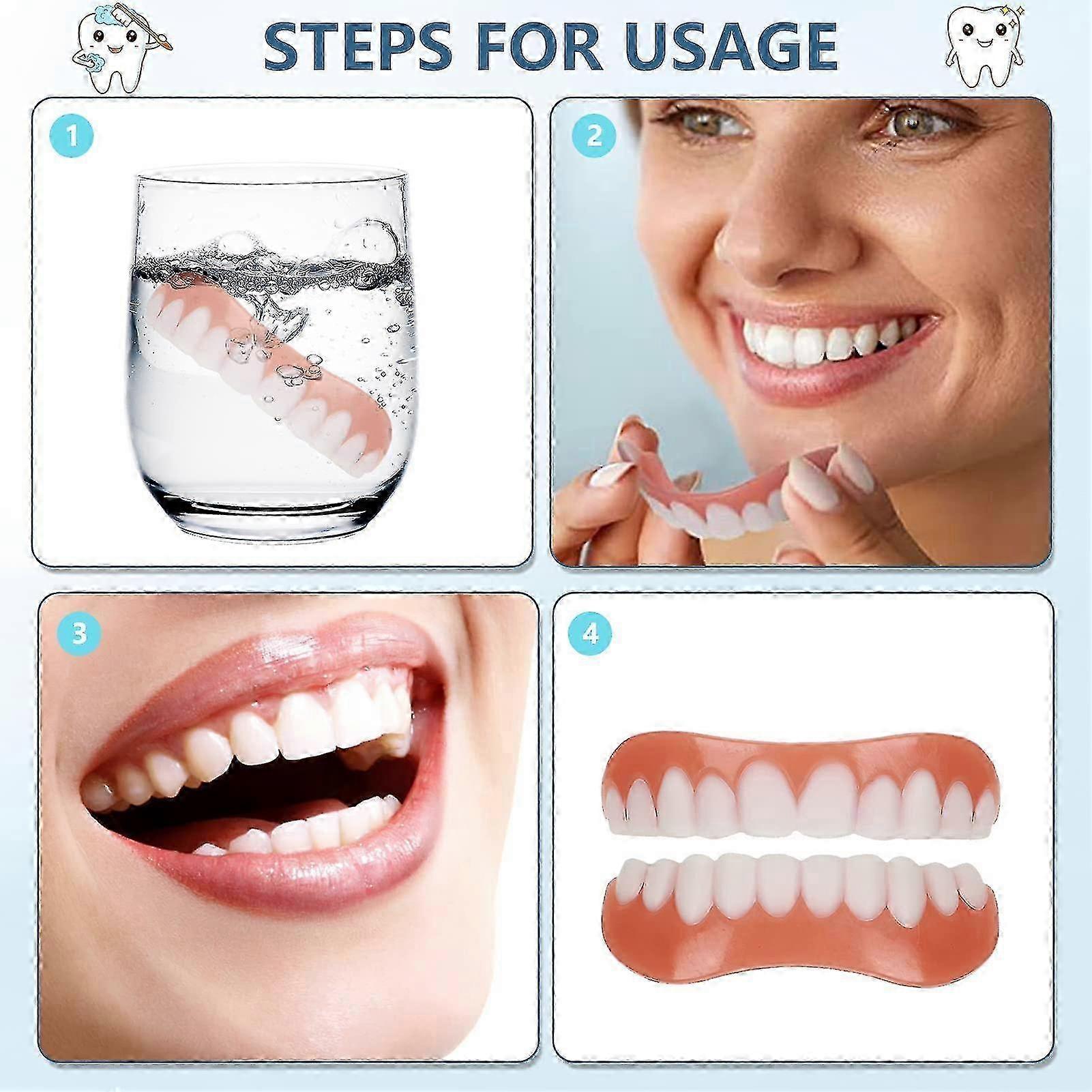 STEPS FOR USAGE

1

2

3

4