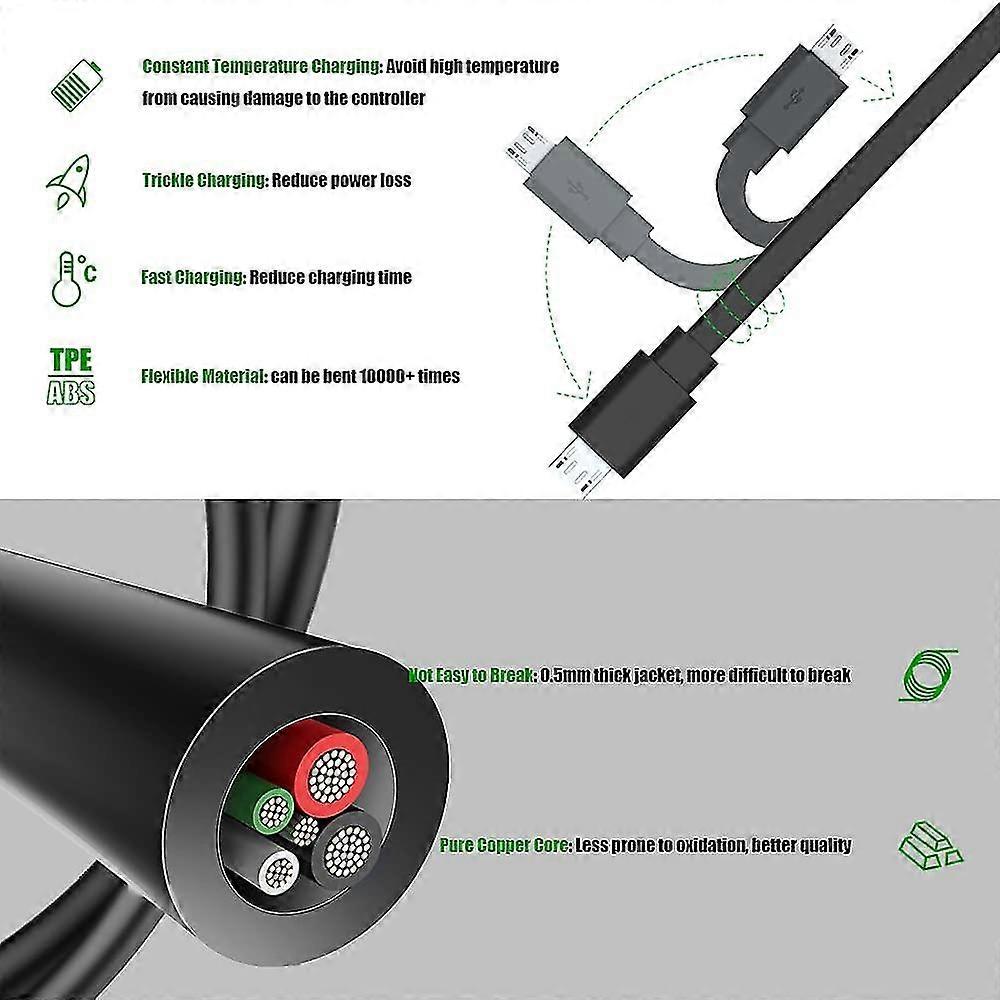 Constant Temperature Charging: Avoid high temperature from causing damage to the controller

Trickle Charging: Reduce power loss

°C

Fast Charging: Reduce charging time

TPE
ABS

Flexible Material: can be bent 10000+ times

Not Easy to Break: 0.5mm thick jacket, more difficult to break

Pure Copper Core: Less prone to oxidation, better quality