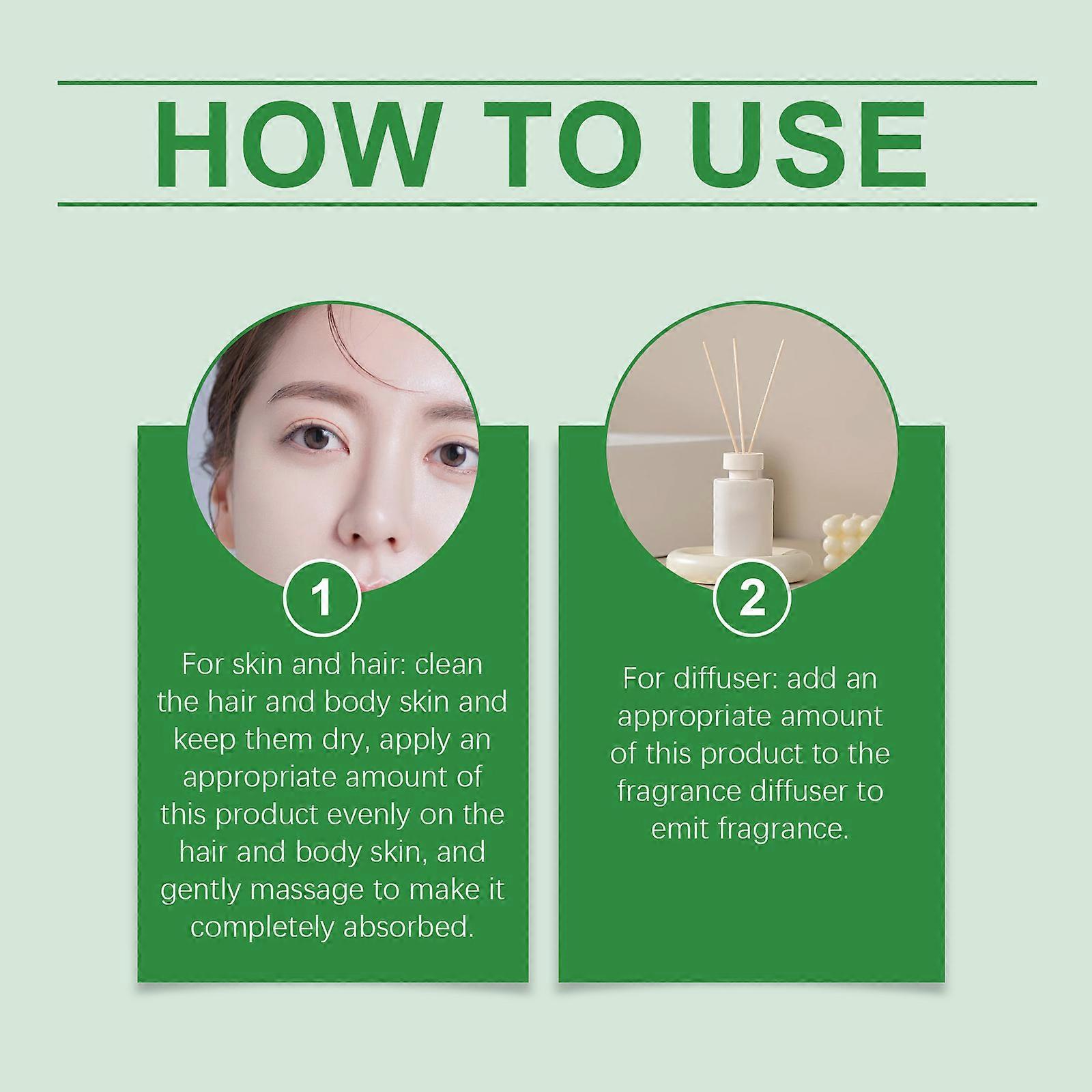 HOW TO USE

1

For skin and hair: clean the hair and body skin and keep them dry, apply an appropriate amount of this product evenly on the hair and body skin, and gently massage to make it completely absorbed.

2

For diffuser: add an appropriate amount of this product to the fragrance diffuser to emit fragrance.