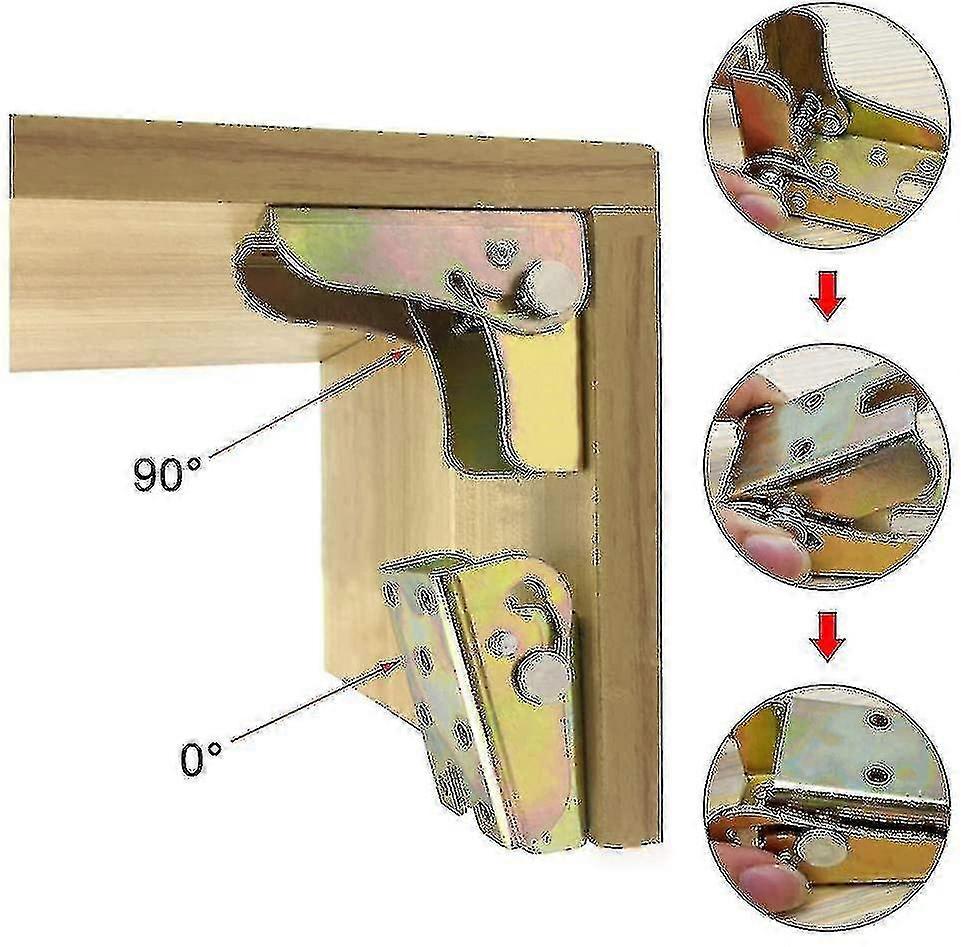 90°

0°