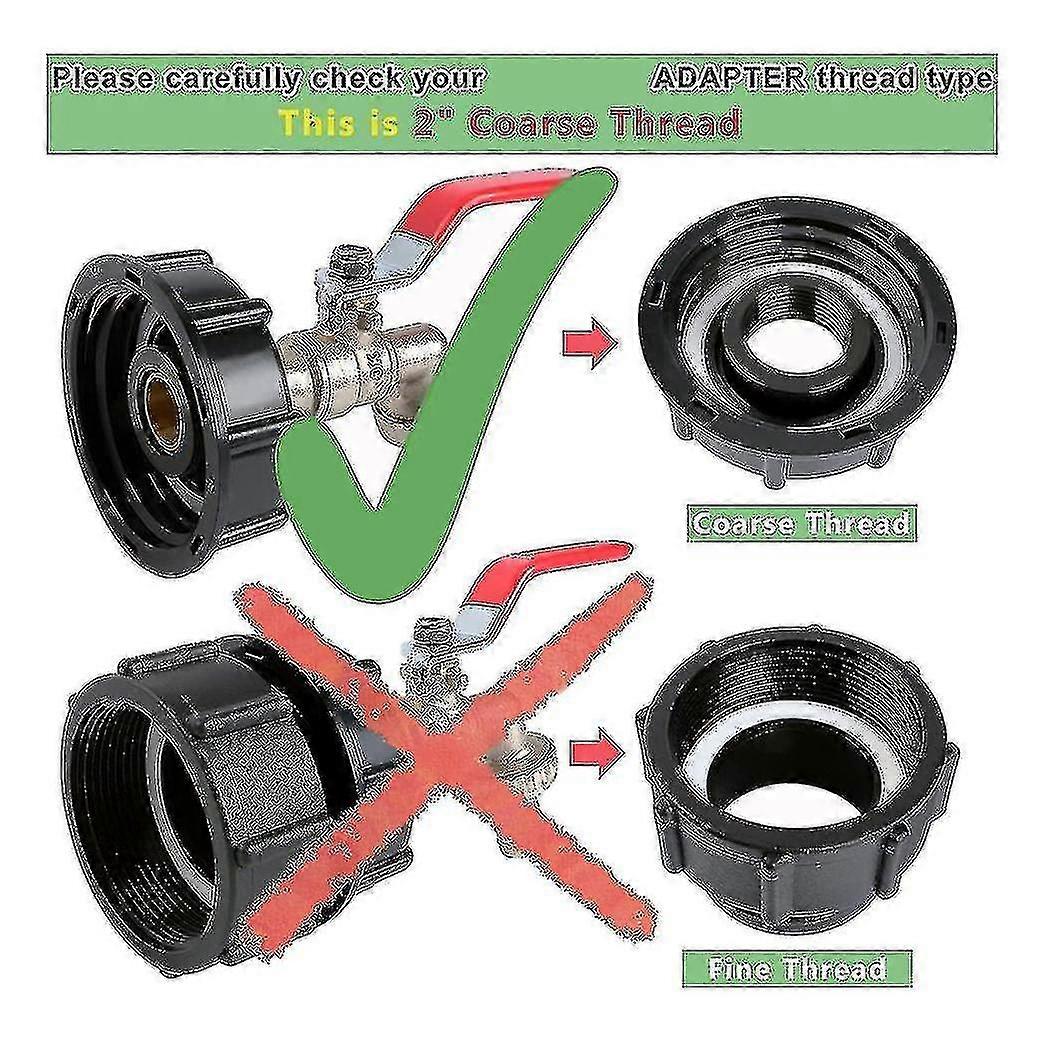 Please carefully check your ADAPTER thread type
This is 2" Coarse Thread

Coarse Thread

Fine Thread