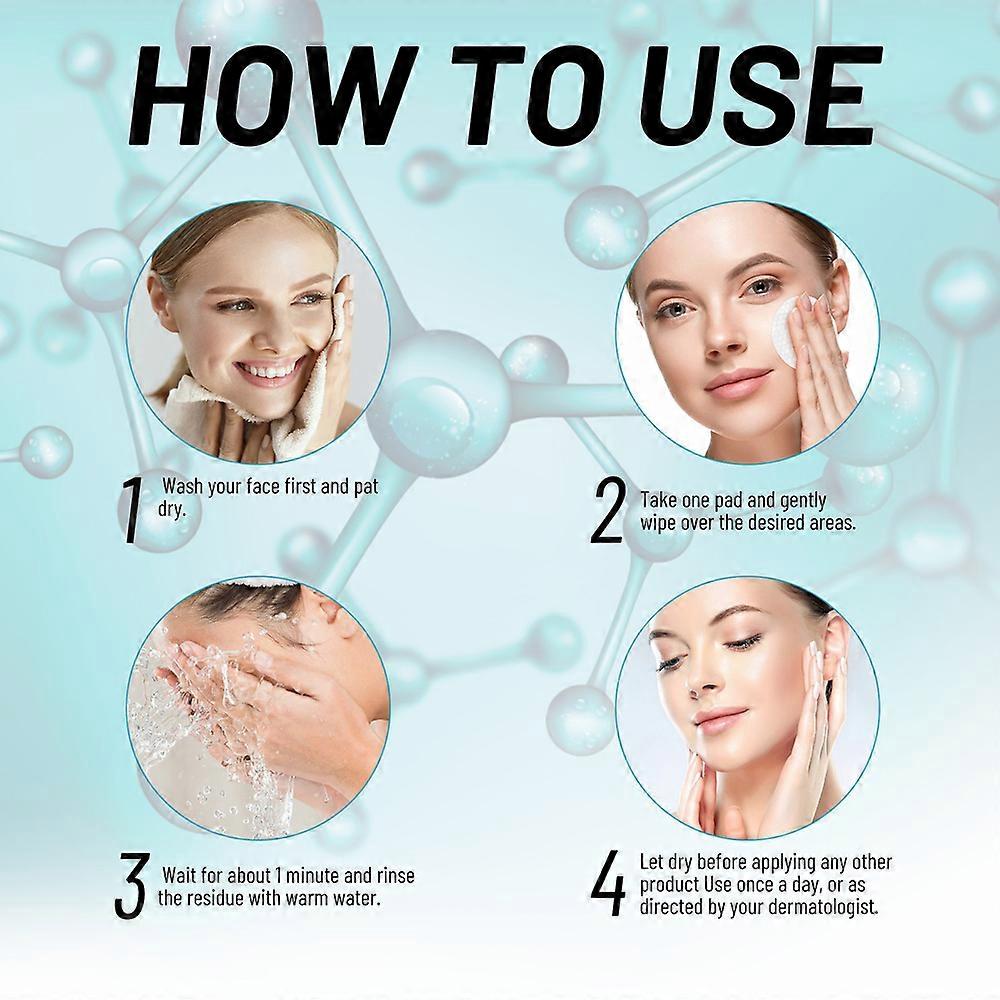 HOW TO USE

1 Wash your face first and pat dry.

2 Take one pad and gently wipe over the desired areas.

3 Wait for about 1 minute and rinse the residue with warm water.

4 Let dry before applying any other product Use once a day, or as directed by your dermatologist.