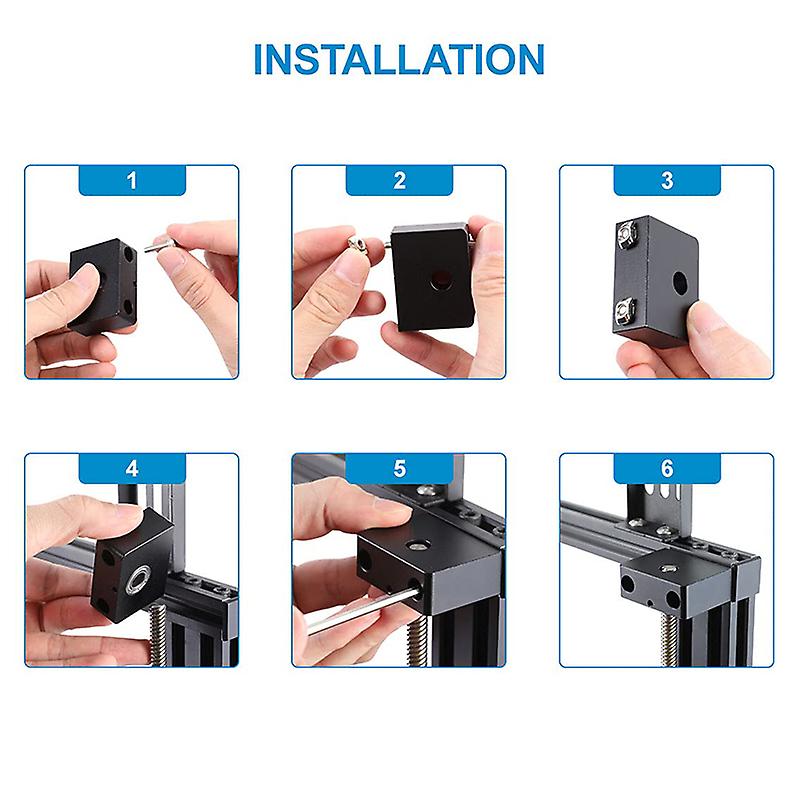 INSTALLATION

1

2

3

4

5

6