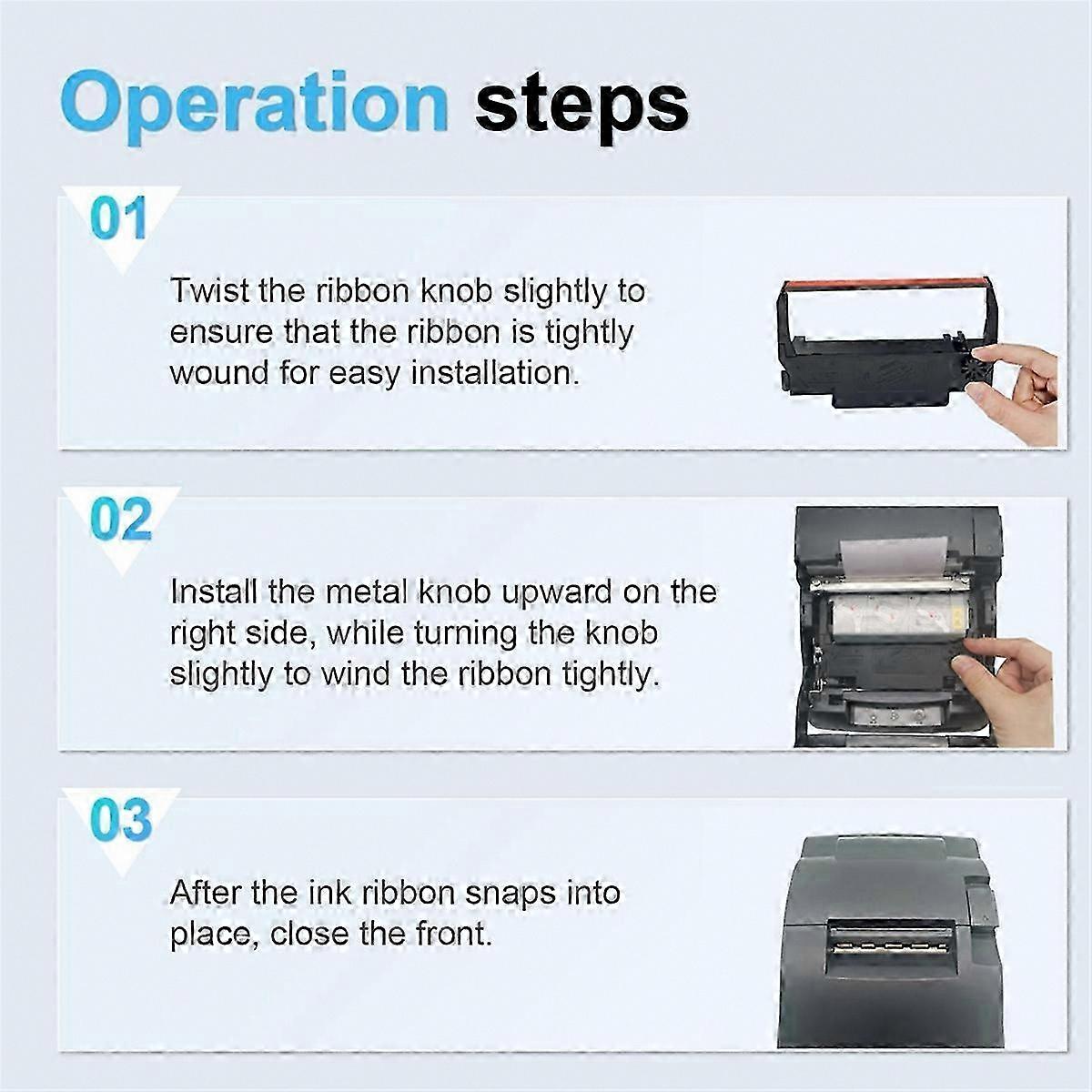 Operation steps

01

Twist the ribbon knob slightly to ensure that the ribbon is tightly wound for easy installation.

02

Install the metal knob upward on the right side, while turning the knob slightly to wind the ribbon tightly.

03

After the ink ribbon snaps into place, close the front.