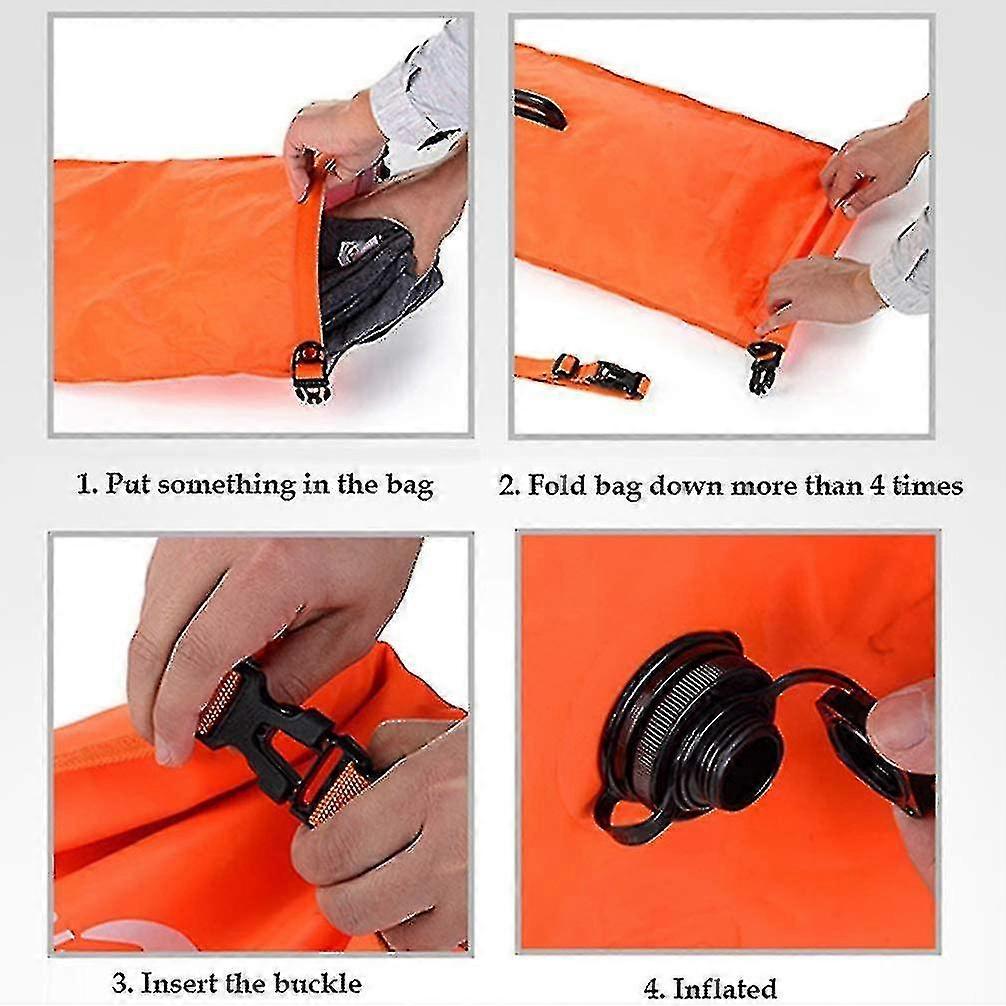 1. Put something in the bag

2. Fold bag down more than 4 times

3. Insert the buckle

4. Inflated