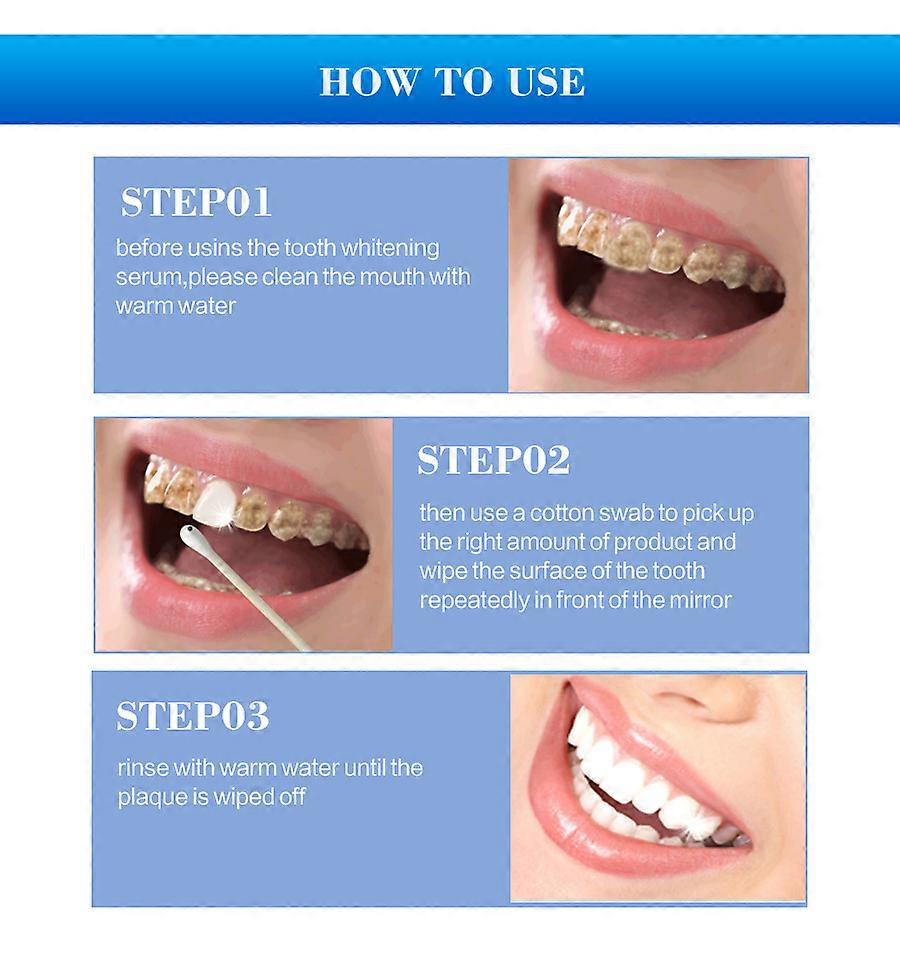 HOW TO USE

STEP01

before usins the tooth whitening serum,please clean the mouth with warm water

STEP02

then use a cotton swab to pick up the right amount of product and wipe the surface of the tooth repeatedly in front of the mirror

STEP03

rinse with warm water until the plaque is wiped off