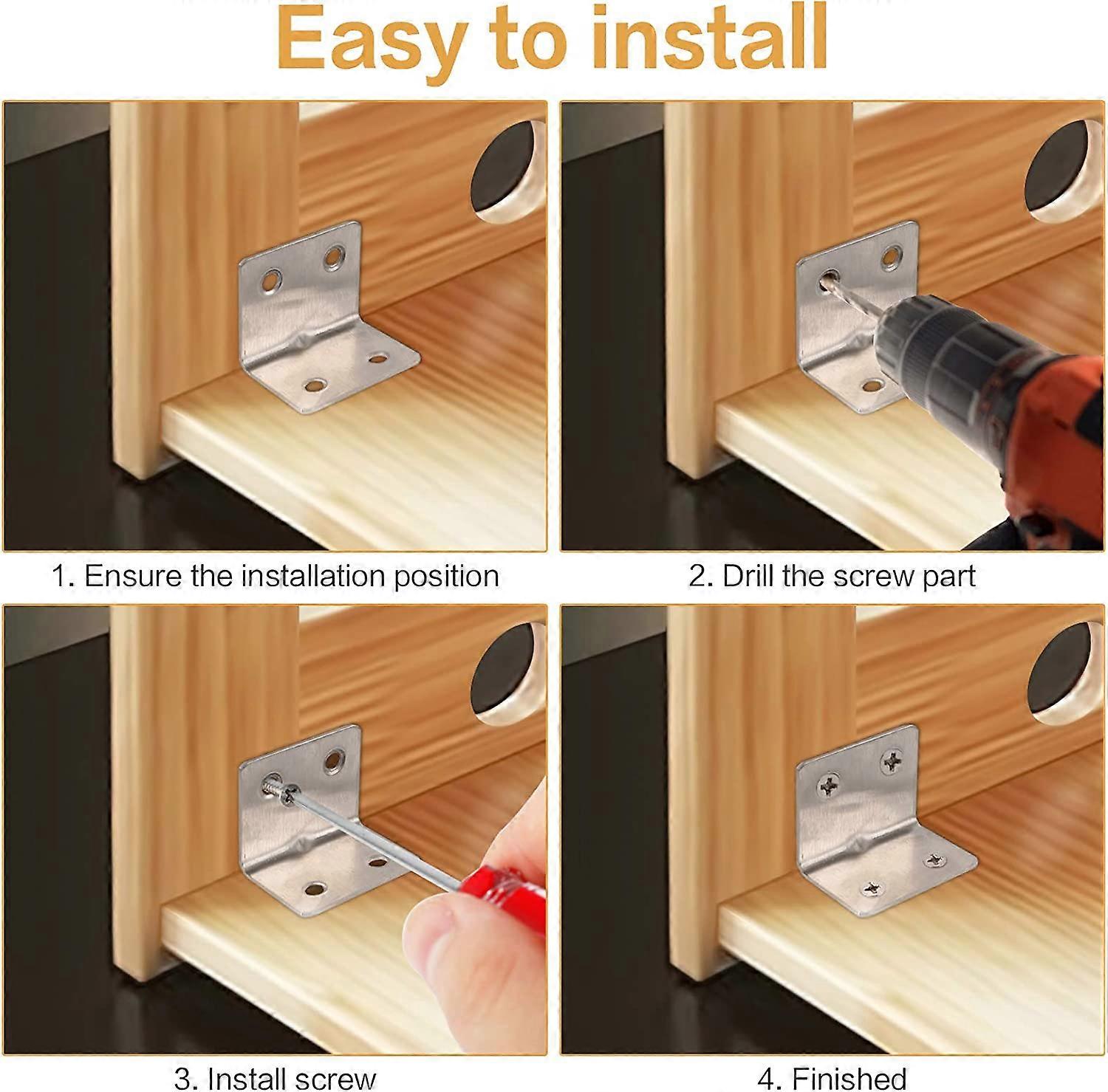 Easy to install

1. Ensure the installation position

2. Drill the screw part

3. Install screw

4. Finished