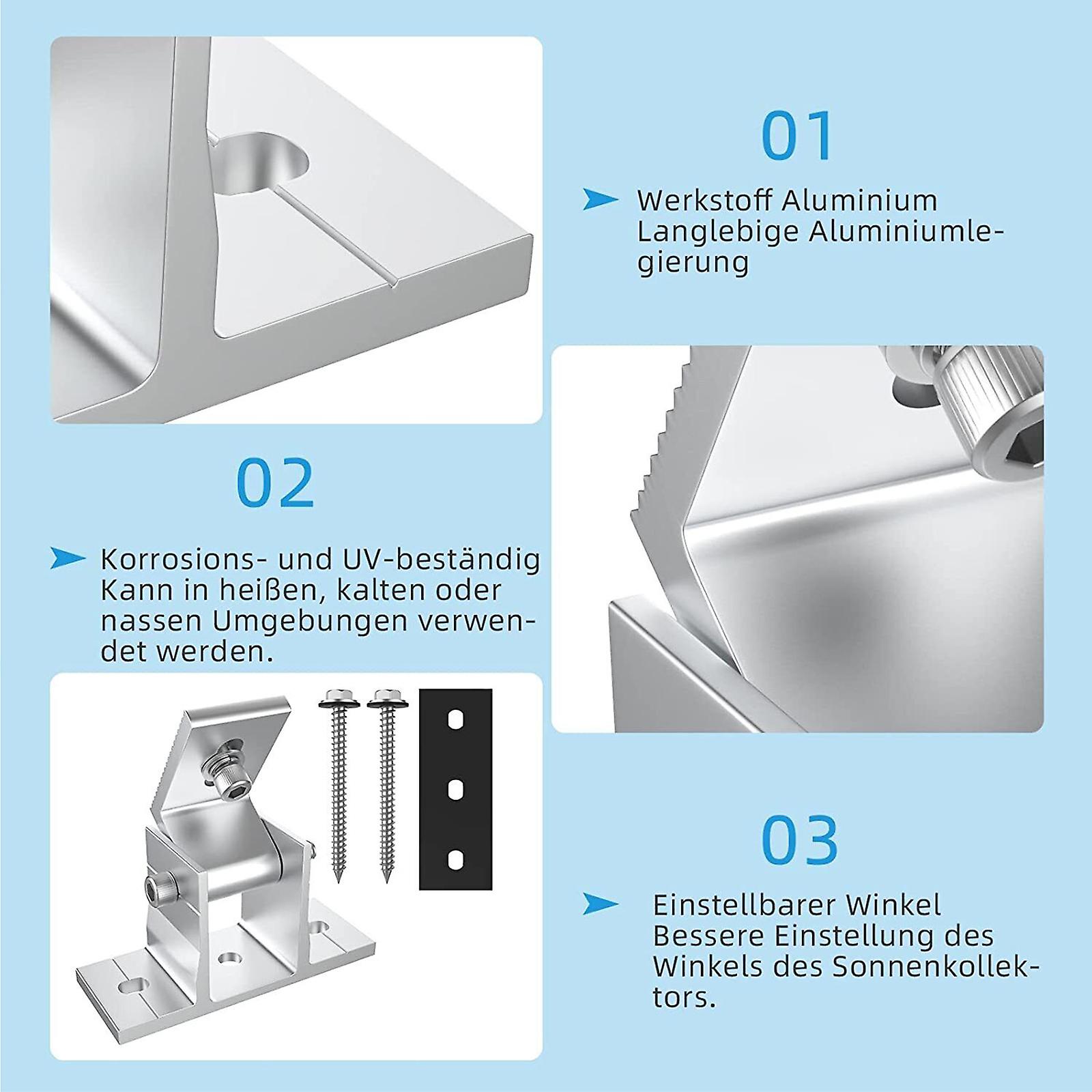 01

Werkstoff Aluminium
Langlebige Aluminiumlegierung

02

Korrosions- und UV-beständig
Kann in heißen, kalten oder nassen Umgebungen verwendet werden.

03

Einstellbarer Winkel
Bessere Einstellung des Winkels des Sonnenkollektors.