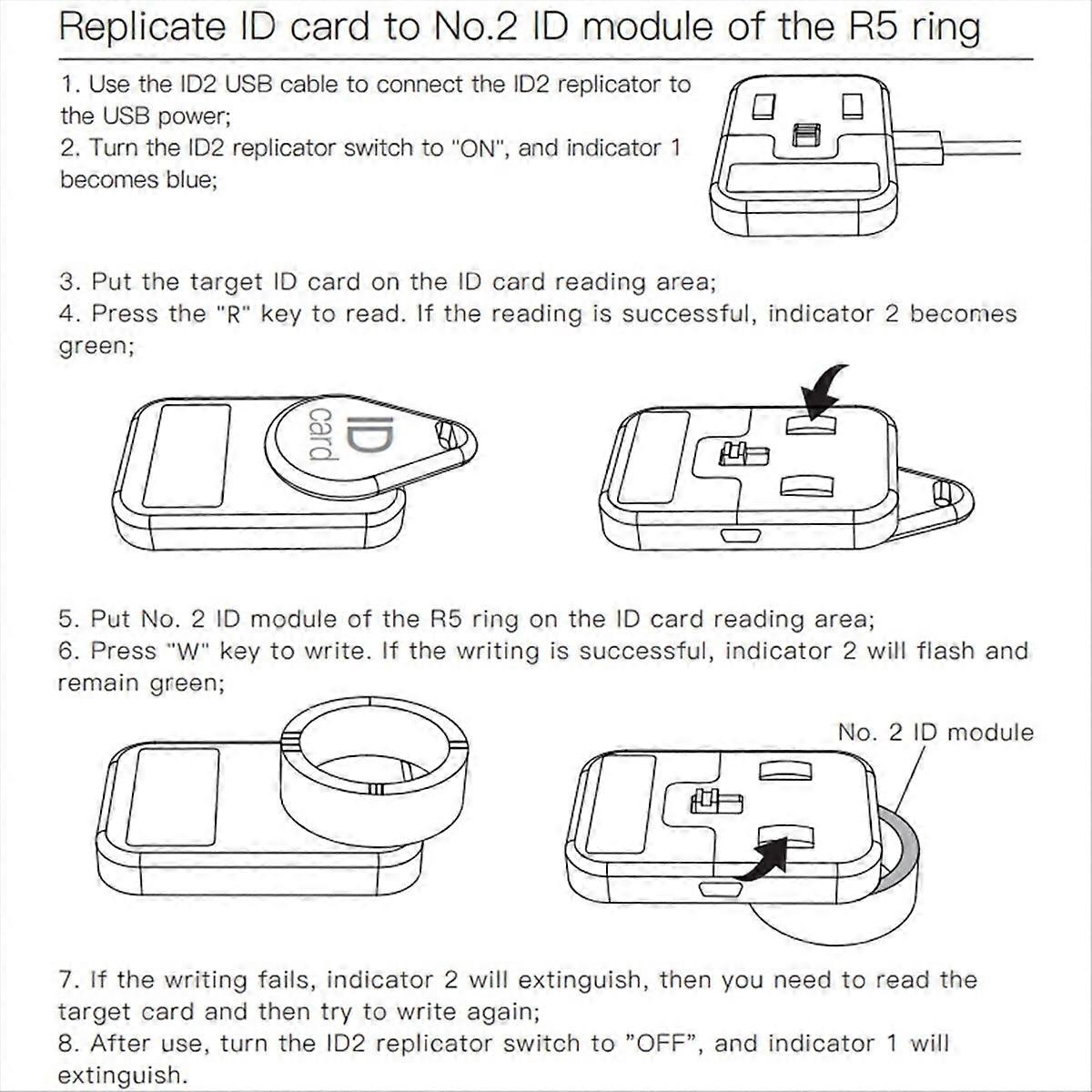 Replicate ID card to No.2 ID module of the R5 ring

1. Use the ID2 USB cable to connect the ID2 replicator to the USB power;
2. Turn the ID2 replicator switch to "ON", and indicator 1 becomes blue;

3. Put the target ID card on the ID card reading area;
4. Press the "R" key to read. If the reading is successful, indicator 2 becomes green;

ID card

5. Put No. 2 ID module of the R5 ring on the ID card reading area;
6. Press "W" key to write. If the writing is successful, indicator 2 will flash and remain green;

No. 2 ID module

7. If the writing fails, indicator 2 will extinguish, then you need to read the target card and then try to write again;
8. After use, turn the ID2 replicator switch to "OFF", and indicator 1 will extinguish.