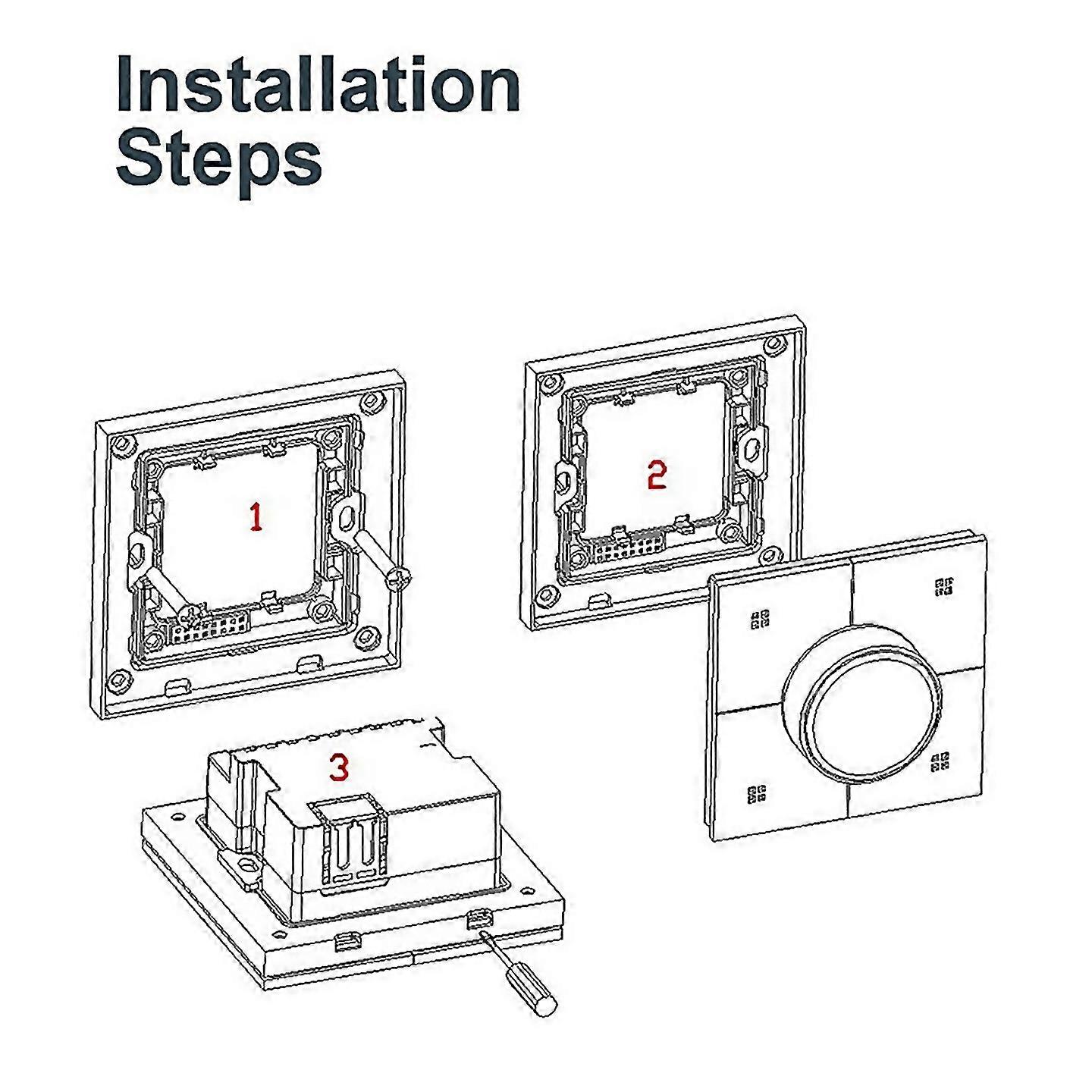 Installation Steps

1

2

3