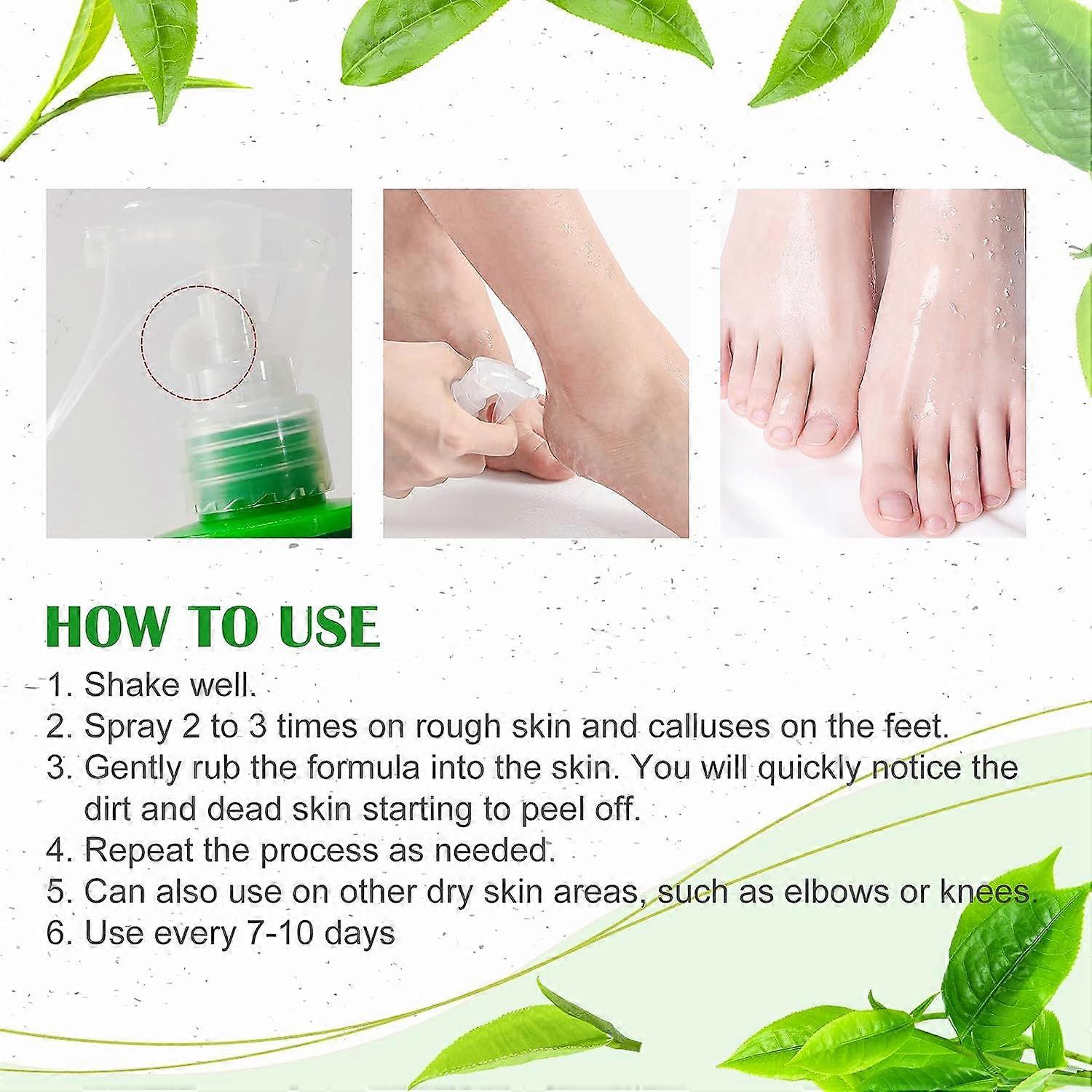 HOW TO USE

1. Shake well.
2. Spray 2 to 3 times on rough skin and calluses on the feet.
3. Gently rub the formula into the skin. You will quickly notice the dirt and dead skin starting to peel off.
4. Repeat the process as needed.
5. Can also use on other dry skin areas, such as elbows or knees.
6. Use every 7-10 days