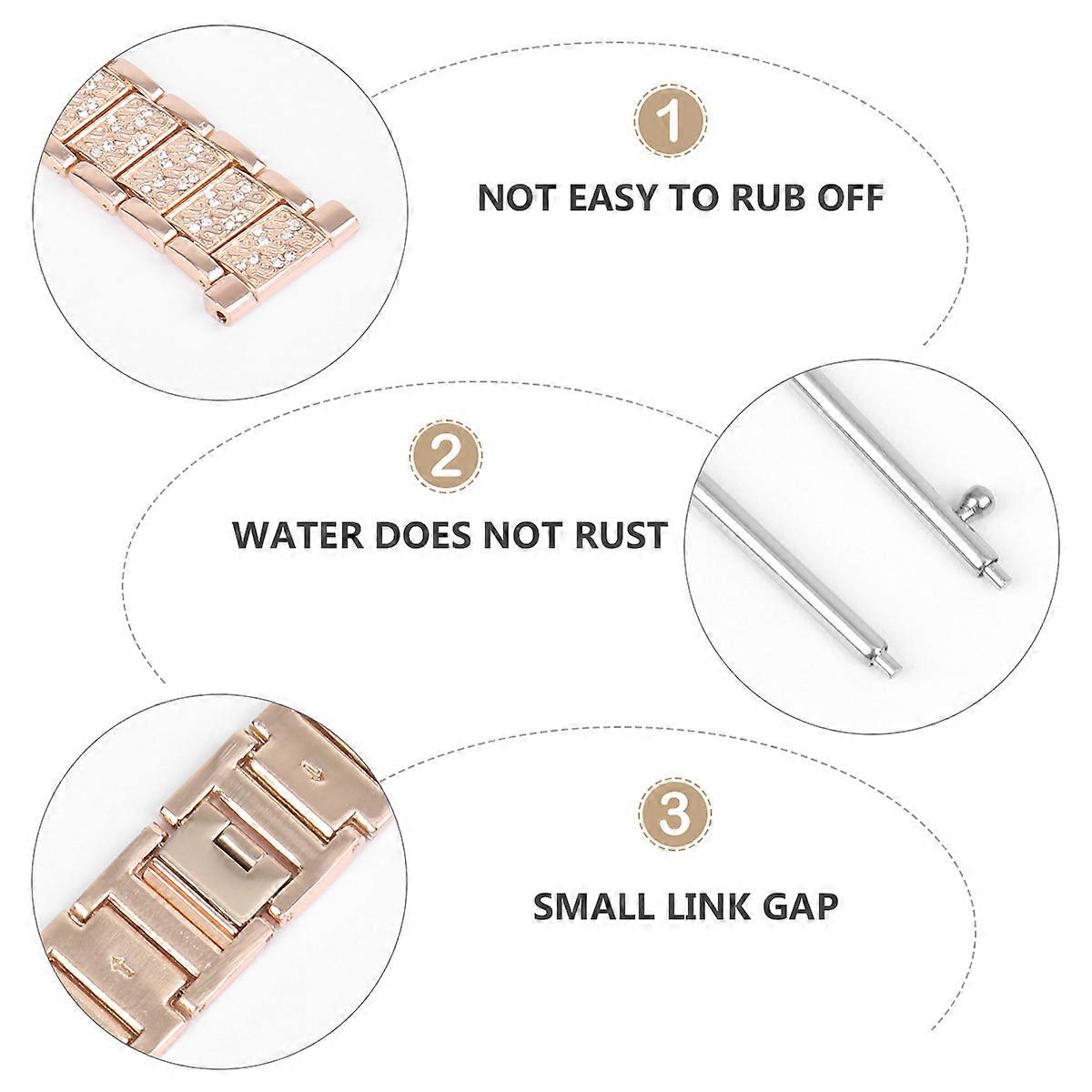 1

NOT EASY TO RUB OFF

2

WATER DOES NOT RUST

3

SMALL LINK GAP