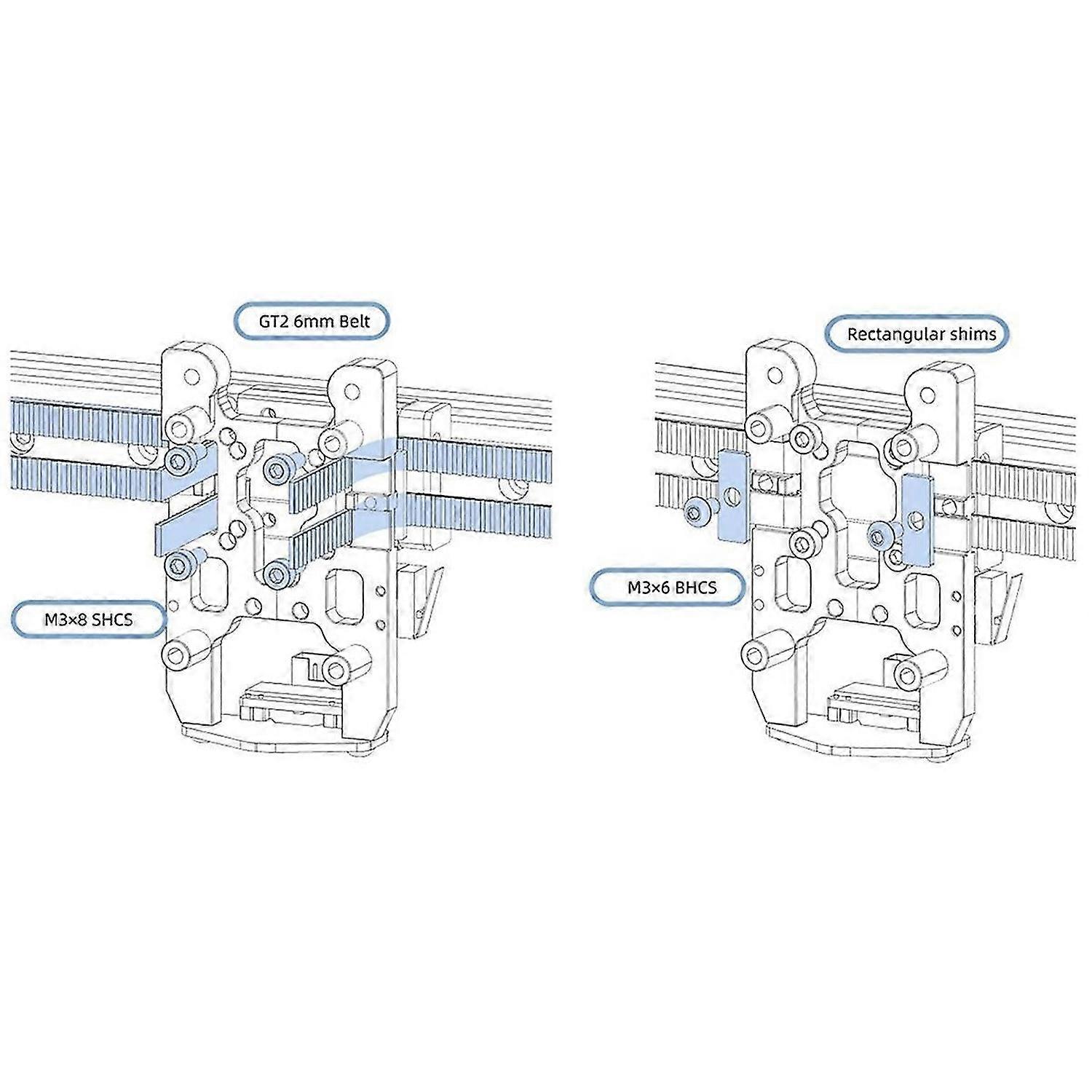 GT2 6mm Belt

M3×8 SHCS

Rectangular shims

M3×6 BHCS