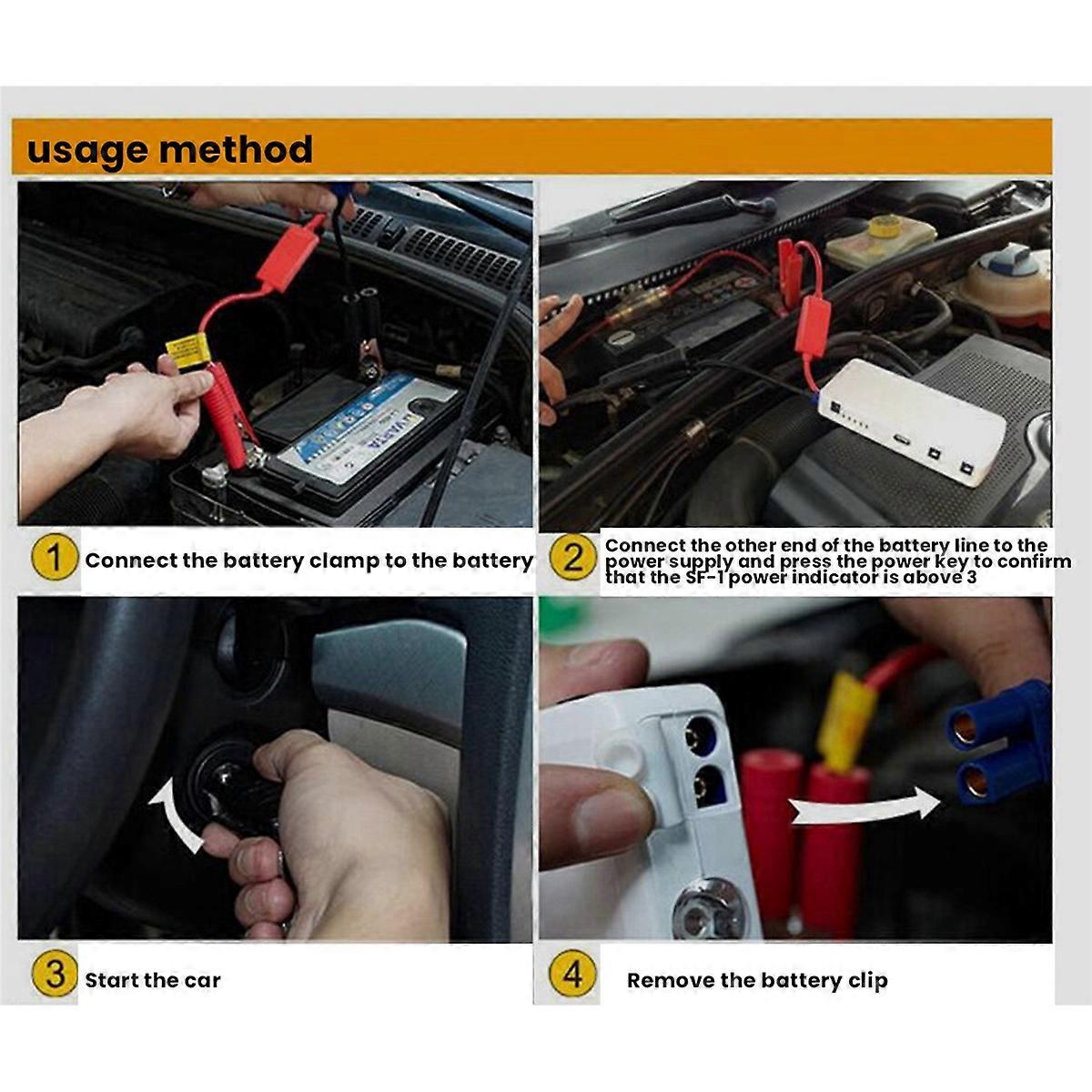 usage method

VARTA

1 Connect the battery clamp to the battery

2 Connect the other end of the battery line to the power supply and press the power key to confirm that the SF-1 power indicator is above 3

3 Start the car

4 Remove the battery clip