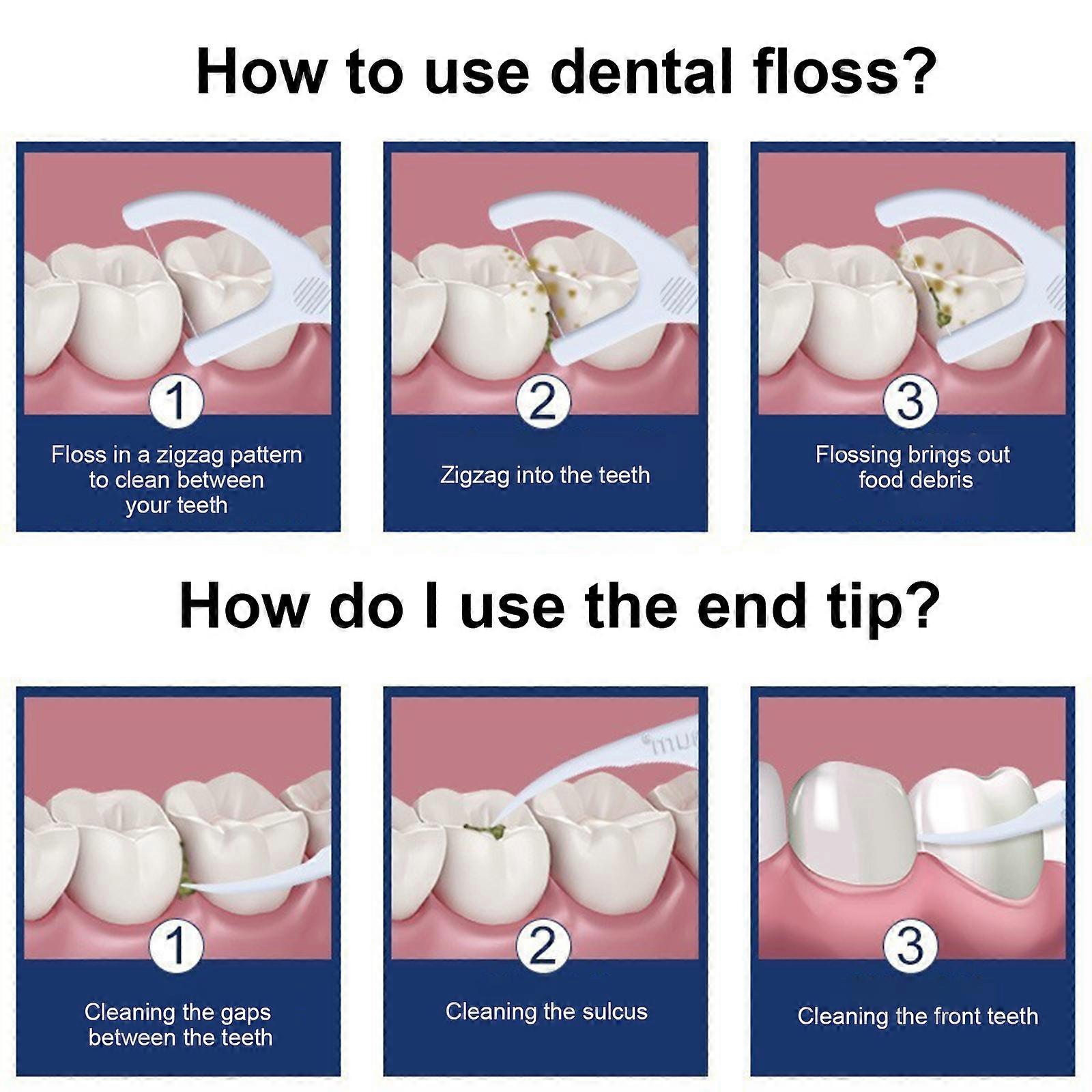 How to use dental floss?

1
Floss in a zigzag pattern to clean between your teeth

2
Zigzag into the teeth

3
Flossing brings out food debris

How do I use the end tip?

1
Cleaning the gaps between the teeth

2
Cleaning the sulcus

3
Cleaning the front teeth