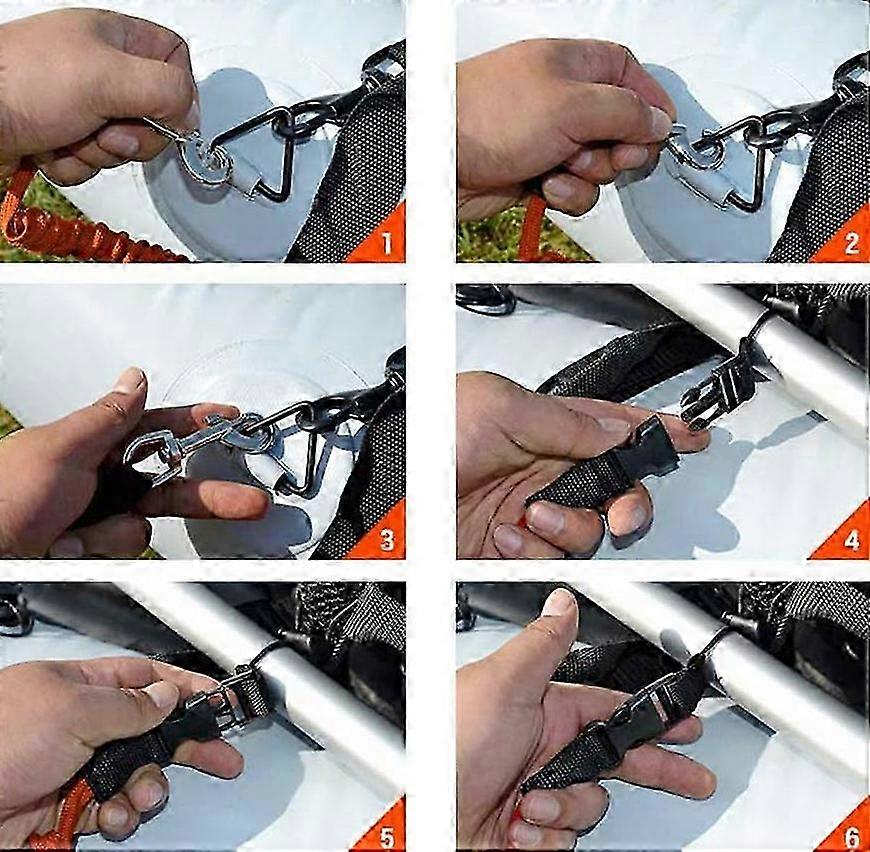 1

2

3

4

5

6