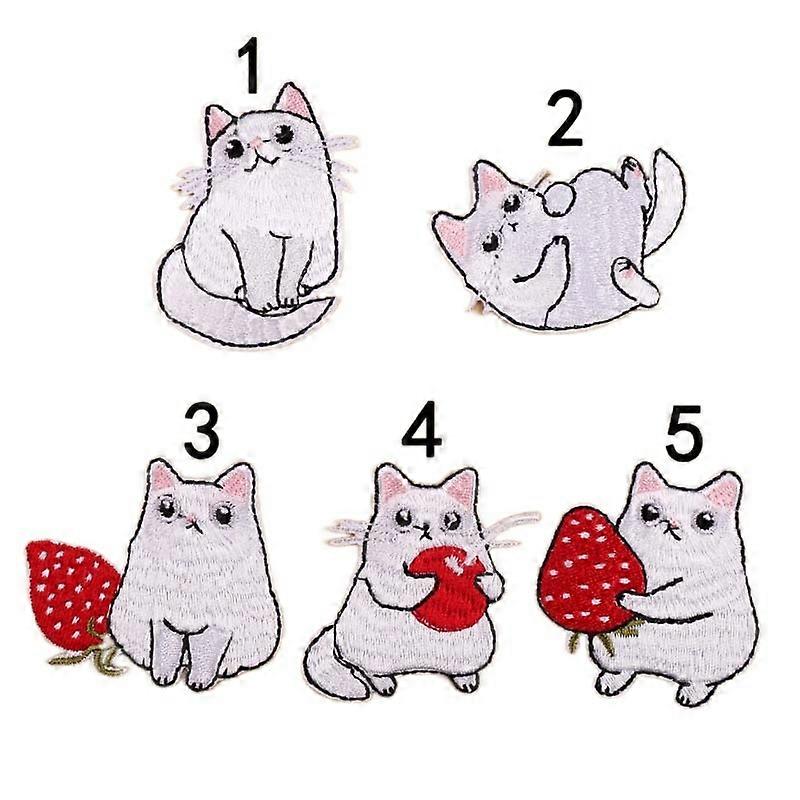 1
2
3
4
5