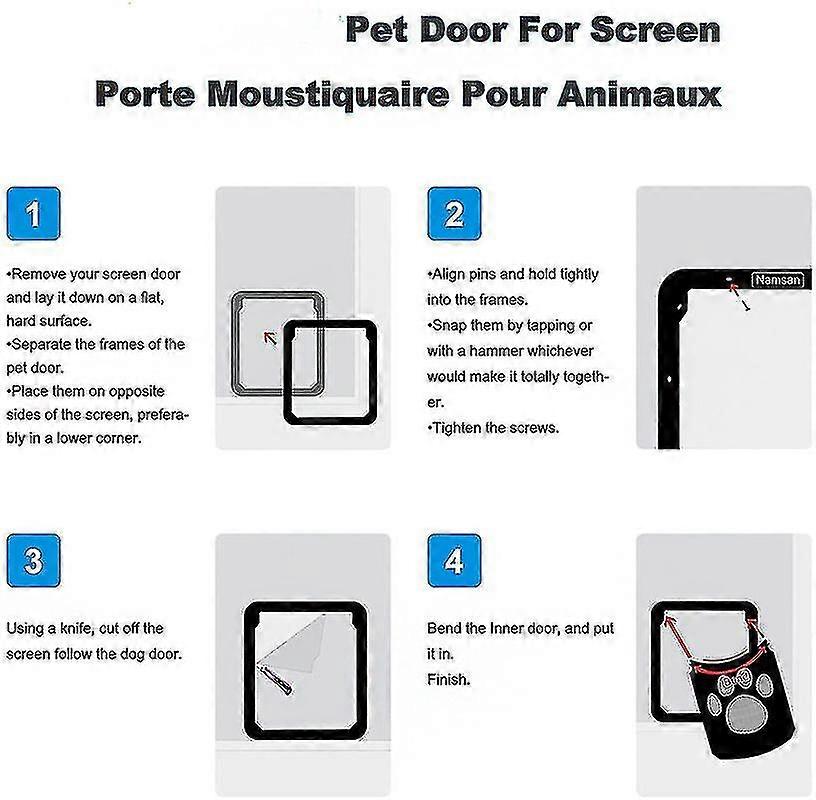 Pet Door For Screen

Porte Moustiquaire Pour Animaux

1

•Remove your screen door and lay it down on a flat, hard surface.
•Separate the frames of the pet door.
•Place them on opposite sides of the screen, preferably in a lower corner.

2

•Align pins and hold tightly into the frames.
•Snap them by tapping or with a hammer whichever would make it totally together.
•Tighten the screws.

Namsan

3

Using a knife, cut off the screen follow the dog door.

4

Bend the Inner door, and put it in.
Finish.