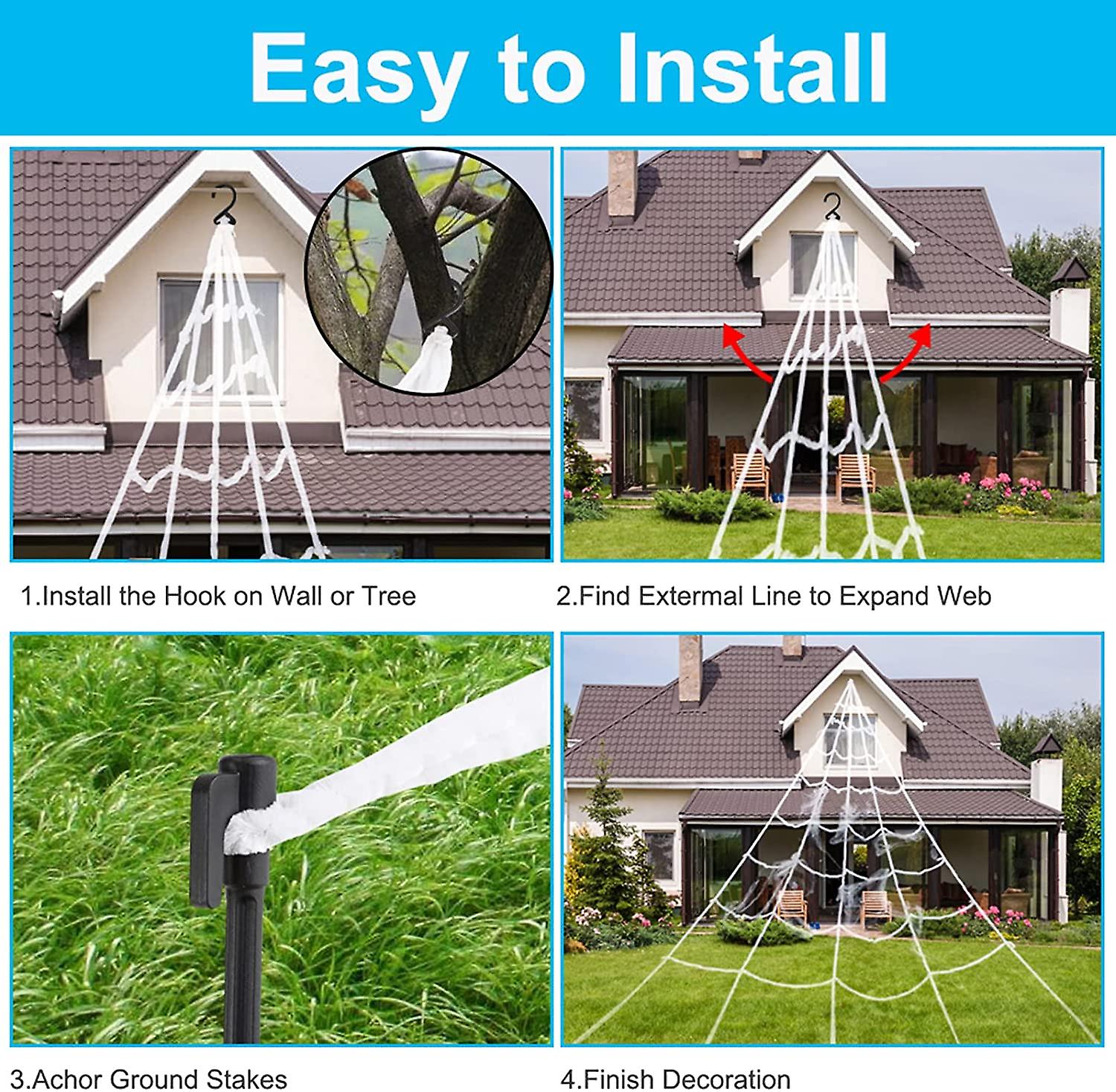 Easy to Install

1.Install the Hook on Wall or Tree

2.Find Extermal Line to Expand Web

3.Achor Ground Stakes

4.Finish Decoration