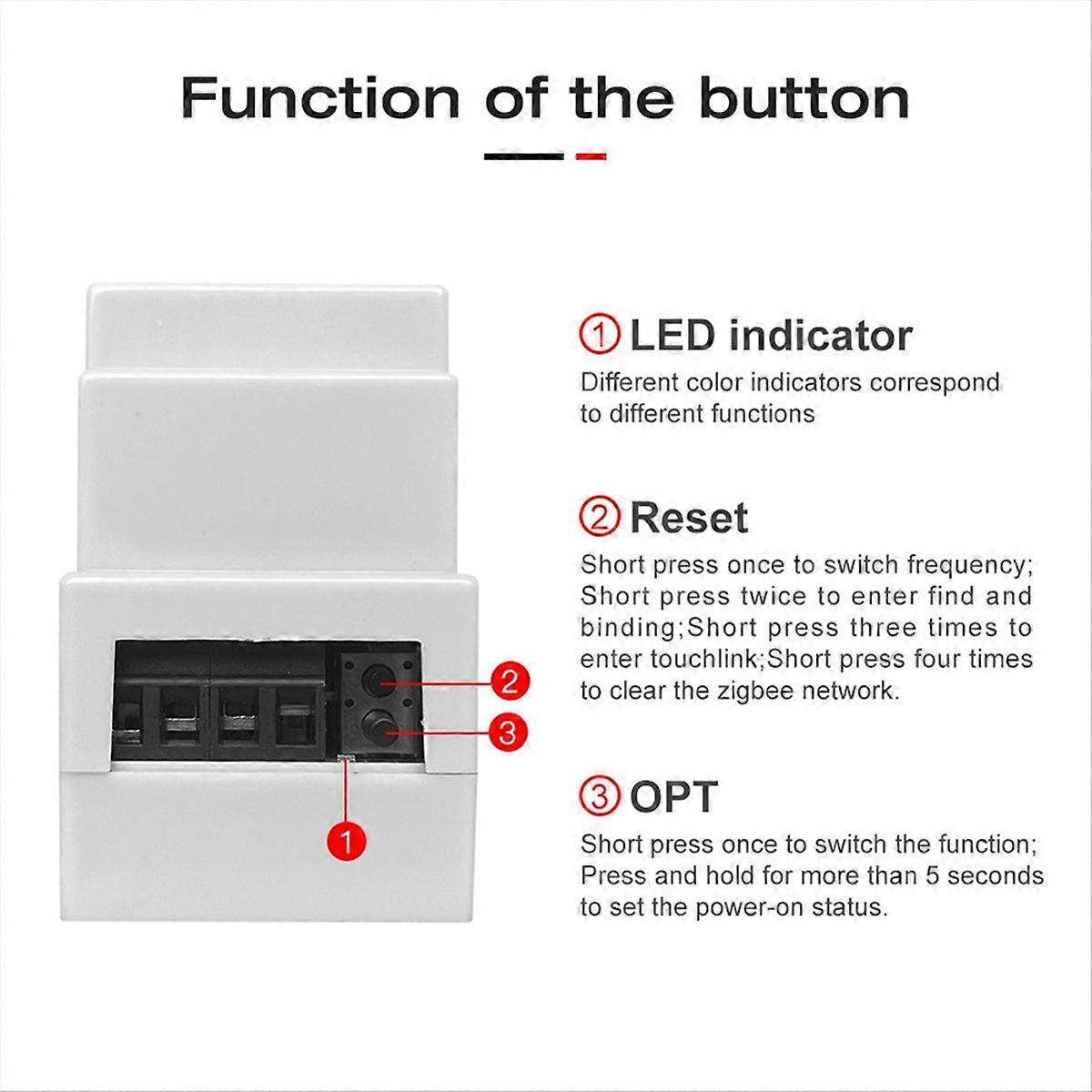 Function of the button

2

3

1

① LED indicator
Different color indicators correspond to different functions

② Reset
Short press once to switch frequency; Short press twice to enter find and binding;Short press three times to enter touchlink;Short press four times to clear the zigbee network.

③ OPT
Short press once to switch the function; Press and hold for more than 5 seconds to set the power-on status.