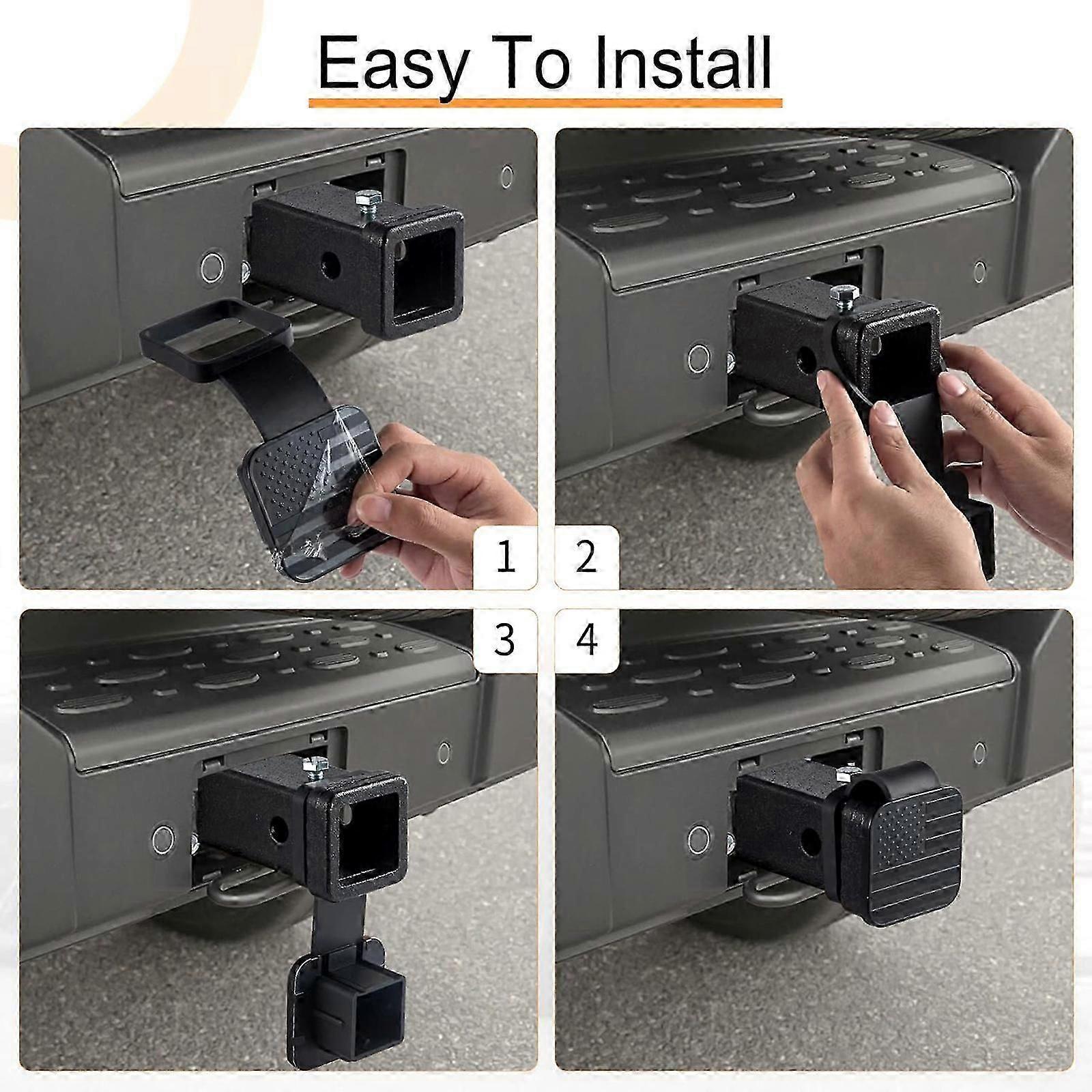 Easy To Install

1

2

3

4