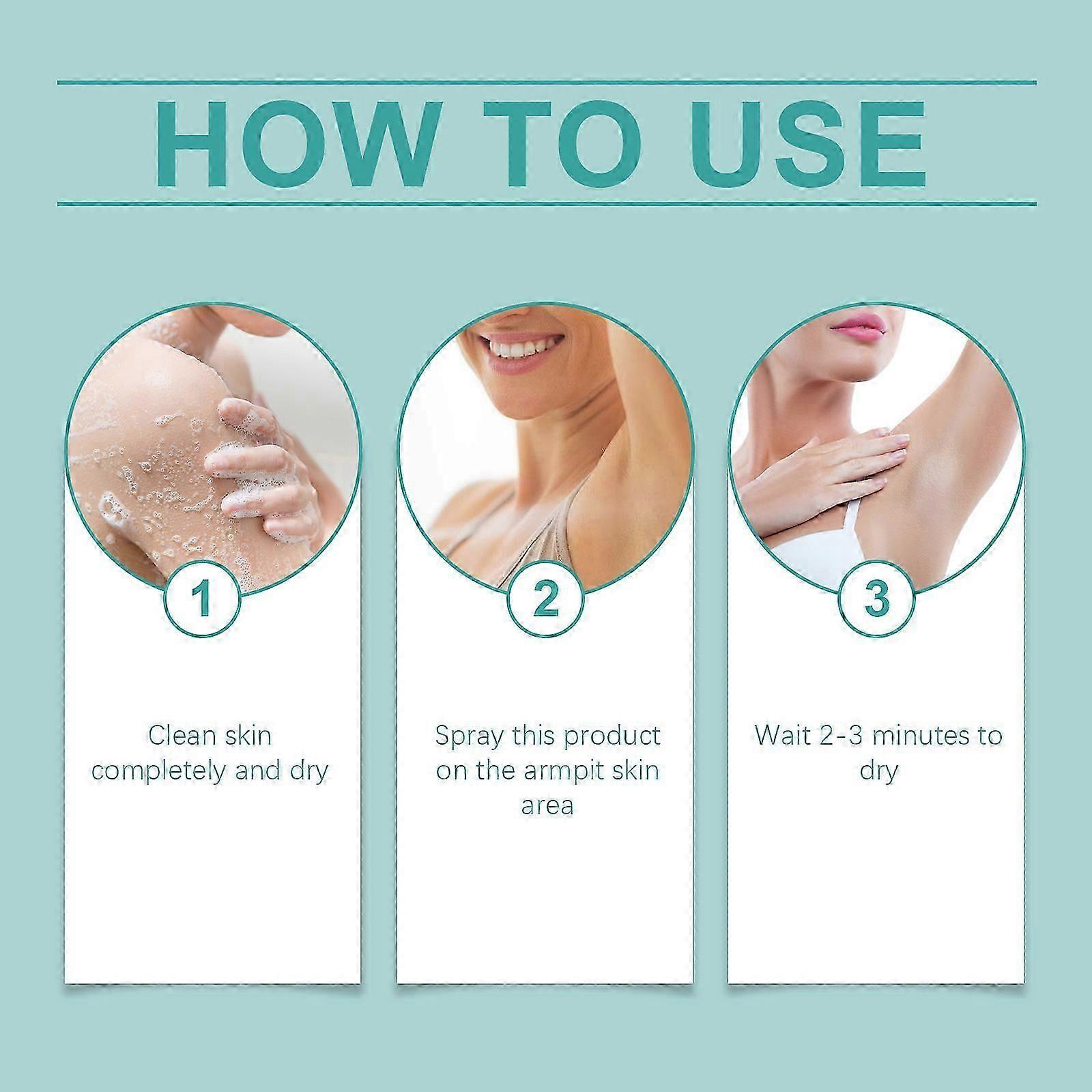 HOW TO USE

1

Clean skin completely and dry

2

Spray this product on the armpit skin area

3

Wait 2-3 minutes to dry