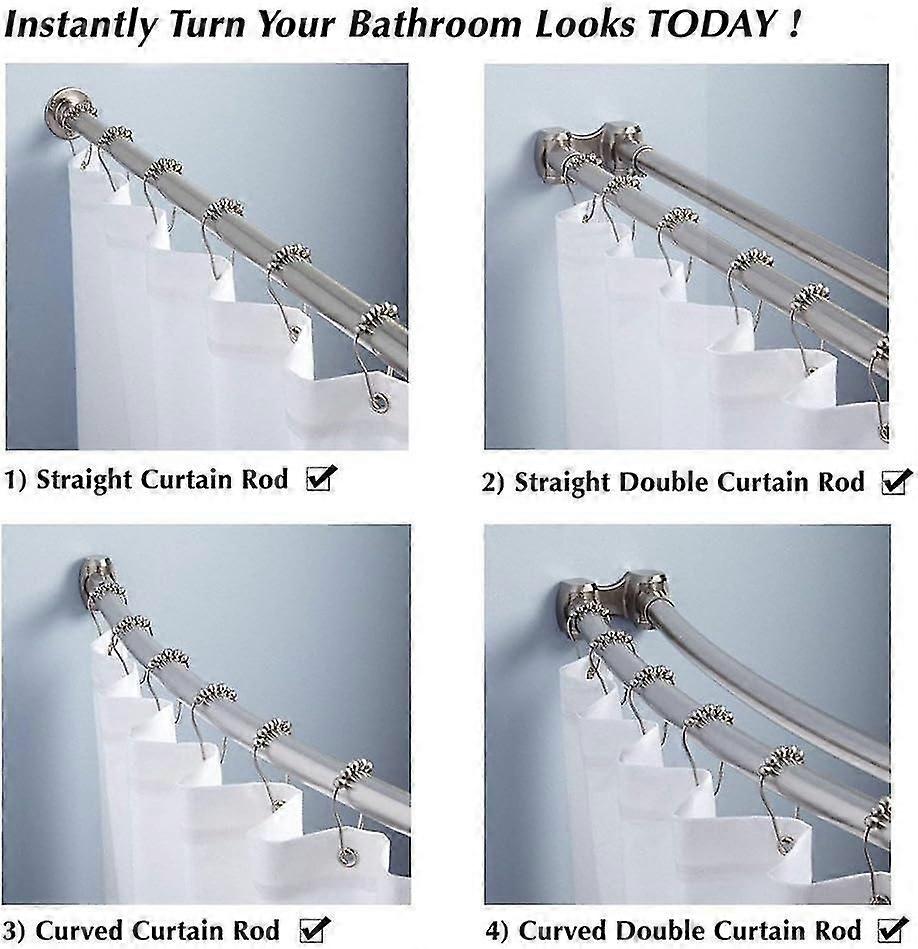 Instantly Turn Your Bathroom Looks TODAY !

1) Straight Curtain Rod ✔

2) Straight Double Curtain Rod ✔

3) Curved Curtain Rod ✔

4) Curved Double Curtain Rod ✔