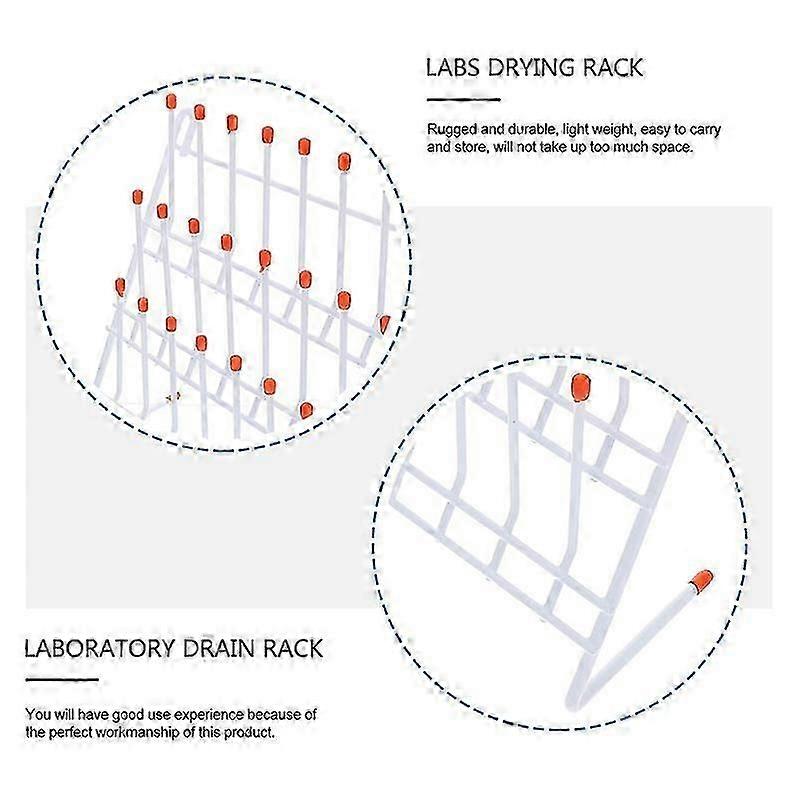 LABS DRYING RACK

Rugged and durable, light weight, easy to carry and store, will not take up too much space.

LABORATORY DRAIN RACK

You will have good use experience because of the perfect workmanship of this product.