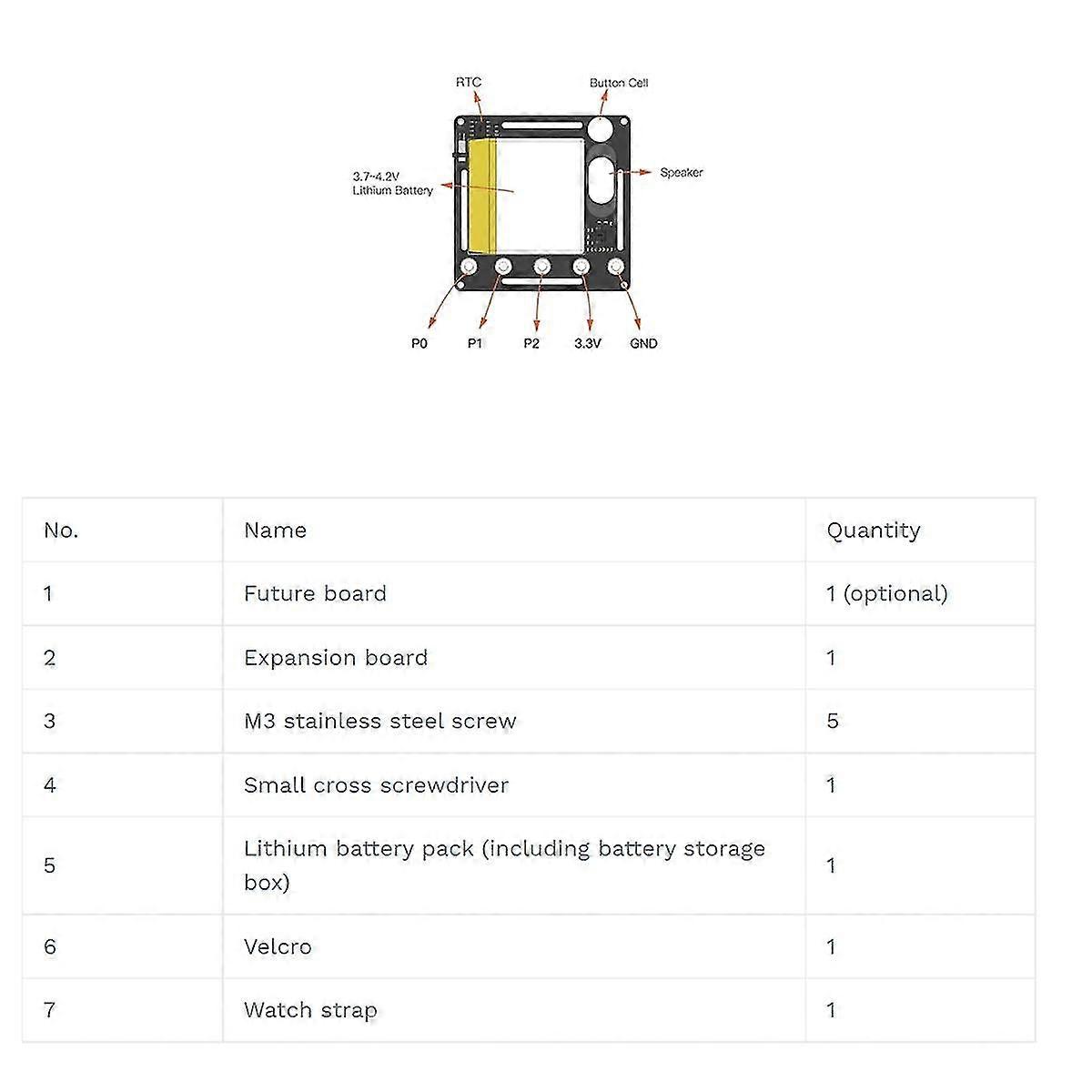 RTC

Button Cell

3.7~4.2V
Lithium Battery

Speaker

P0 P1 P2 3.3V GND

| No. | Name | Quantity |
|---|---|---|
| 1 | Future board | 1 (optional) |
| 2 | Expansion board | 1 |
| 3 | M3 stainless steel screw | 5 |
| 4 | Small cross screwdriver | 1 |
| 5 | Lithium battery pack (including battery storage box) | 1 |
| 6 | Velcro | 1 |
| 7 | Watch strap | 1 |