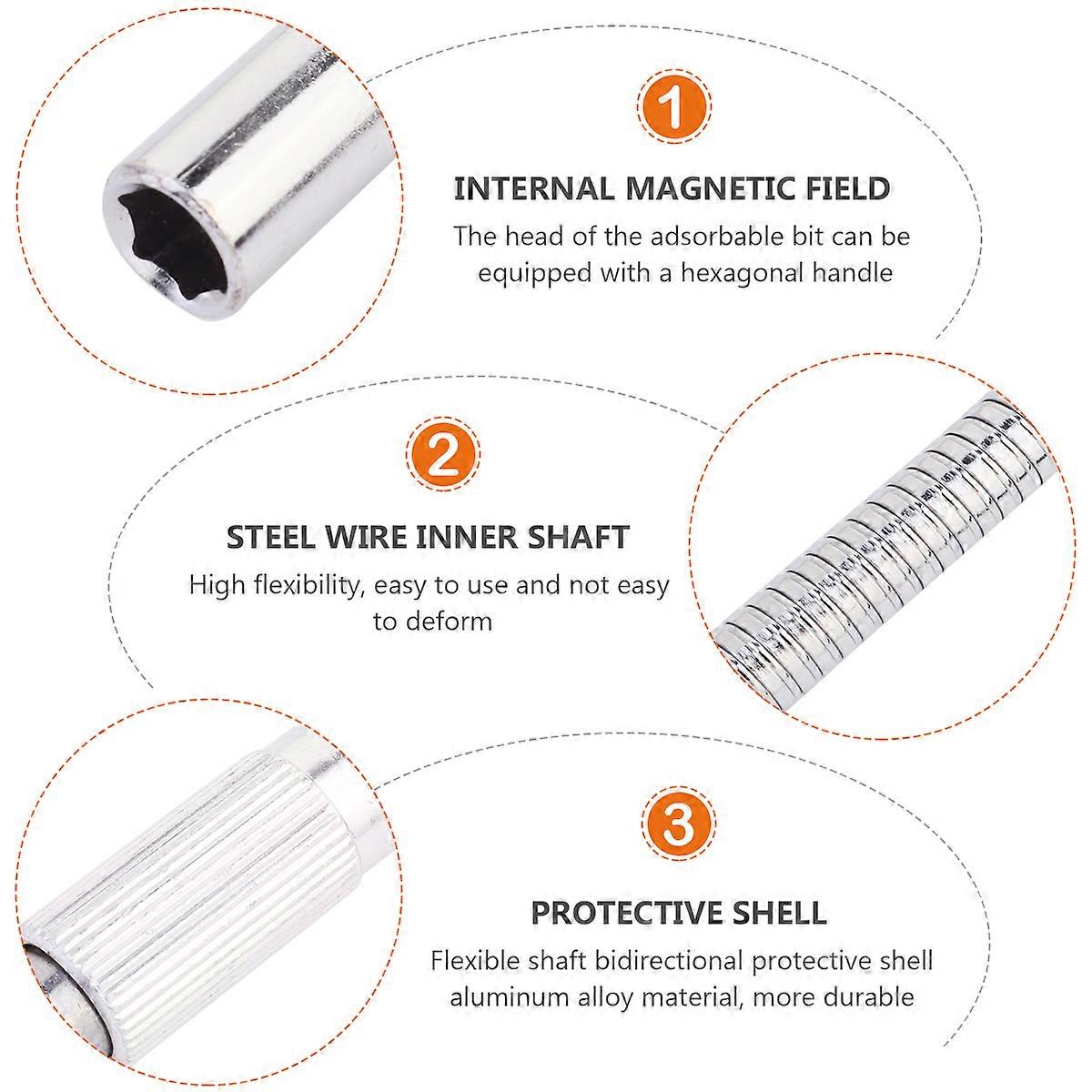 1

INTERNAL MAGNETIC FIELD

The head of the adsorbable bit can be equipped with a hexagonal handle

2

STEEL WIRE INNER SHAFT

High flexibility, easy to use and not easy to deform

3

PROTECTIVE SHELL

Flexible shaft bidirectional protective shell aluminum alloy material, more durable